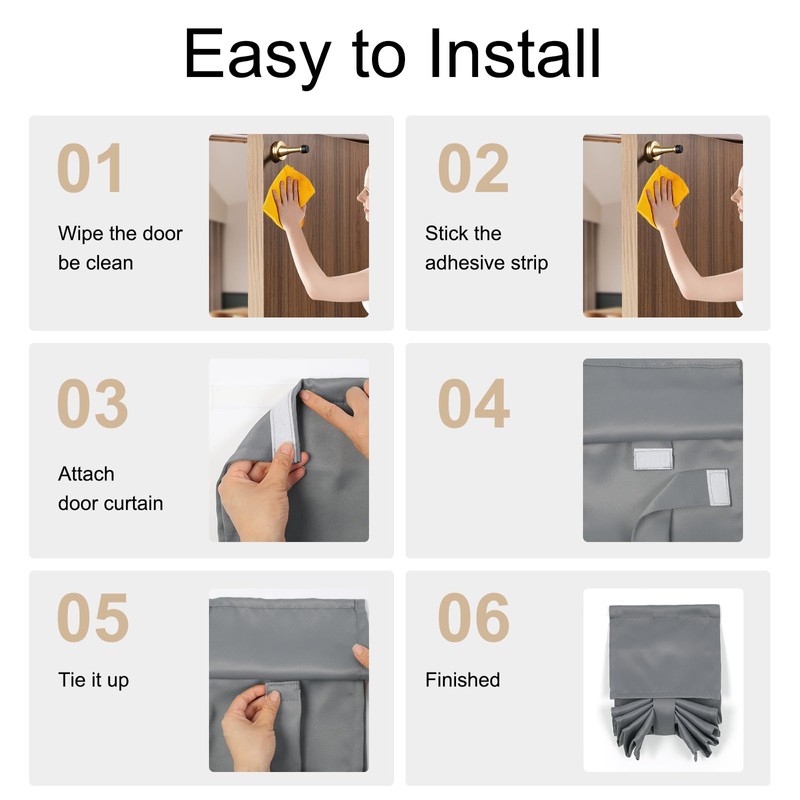 Easy to Install

01

Wipe the door be clean

02

Stick the adhesive strip

03

Attach door curtain

04

05

Tie it up

06

Finished