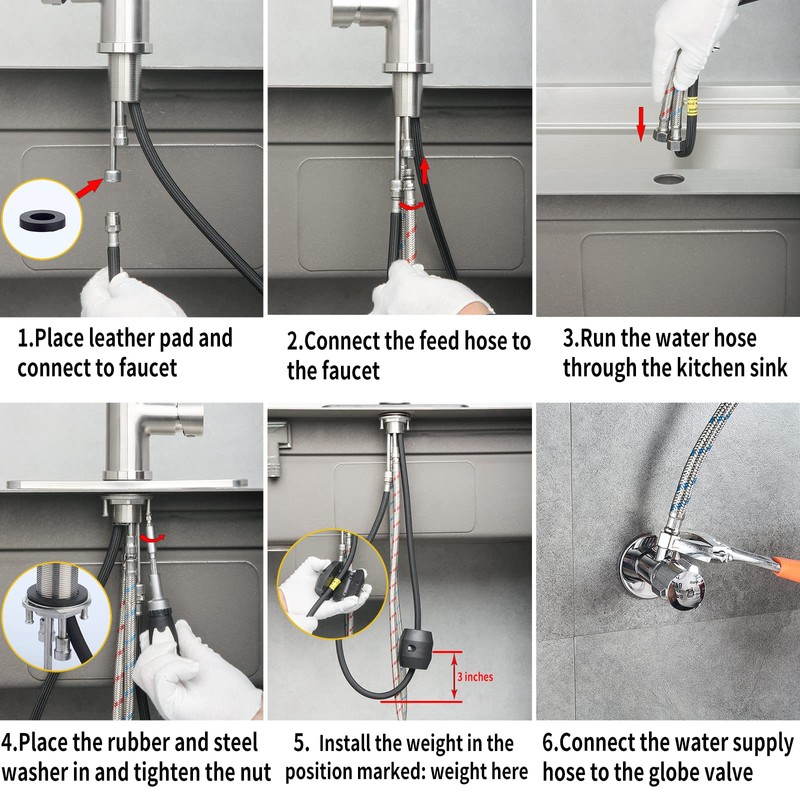 1.Place leather pad and connect to faucet

2.Connect the feed hose to the faucet

3.Run the water hose through the kitchen sink

3 inches

4.Place the rubber and steel washer in and tighten the nut

5. Install the weight in the position marked: weight here

6.Connect the water supply hose to the globe valve