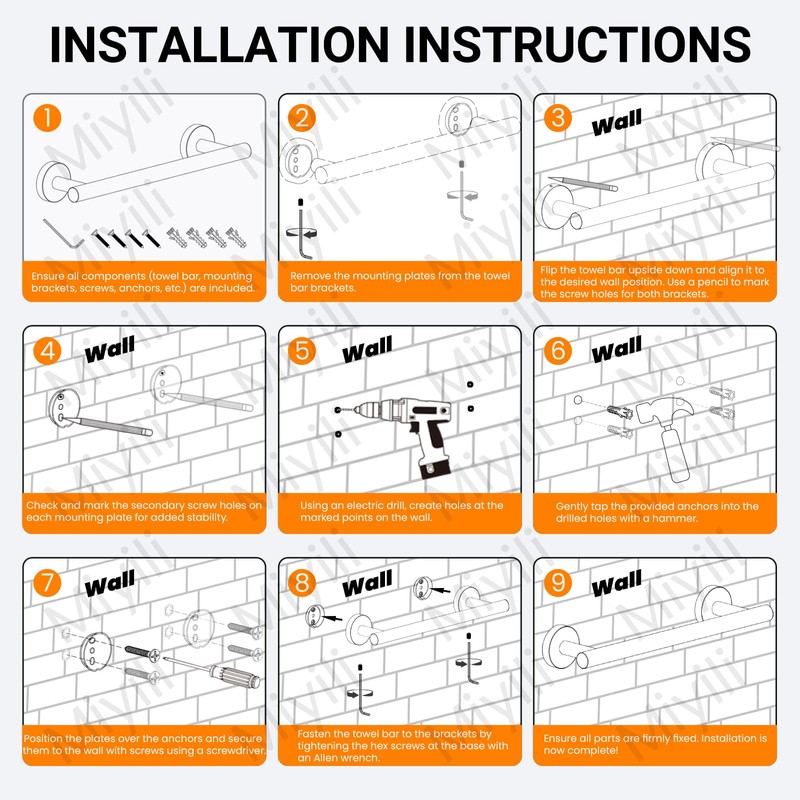 INSTALLATION INSTRUCTIONS

1

Ensure all components (towel bar, mounting brackets, screws, anchors, etc.) are included.

2

Remove the mounting plates from the towel bar brackets.

3 Wall

Flip the towel bar upside down and align it to the desired wall position. Use a pencil to mark the screw holes for both brackets.

4 Wall

Check and mark the secondary screw holes on each mounting plate for added stability.

5 Wall

Using an electric drill, create holes at the marked points on the wall.

6 Wall

Gently tap the provided anchors into the drilled holes with a hammer.

7 Wall

Position the plates over the anchors and secure them to the wall with screws using a screwdriver.

8 Wall

Fasten the towel bar to the brackets by tightening the hex screws at the base with an Allen wrench.

9 Wall

Ensure all parts are firmly fixed. Installation is now complete!

Miyili