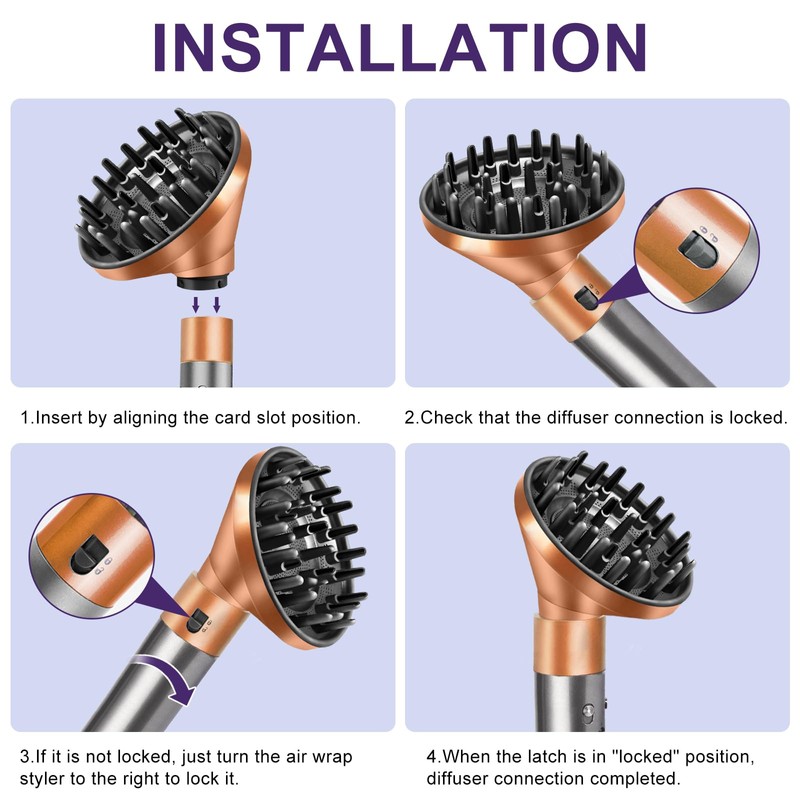 INSTALLATION

1.Insert by aligning the card slot position.

2.Check that the diffuser connection is locked.

3.If it is not locked, just turn the air wrap styler to the right to lock it.

4.When the latch is in "locked" position, diffuser connection completed.