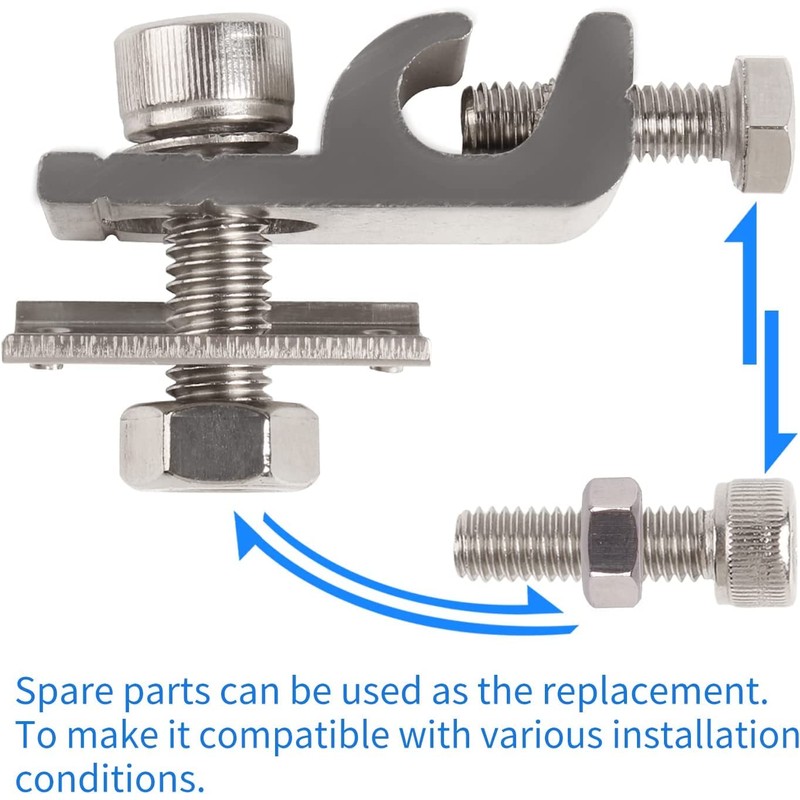 Spare parts can be used as the replacement. To make it compatible with various installation conditions.