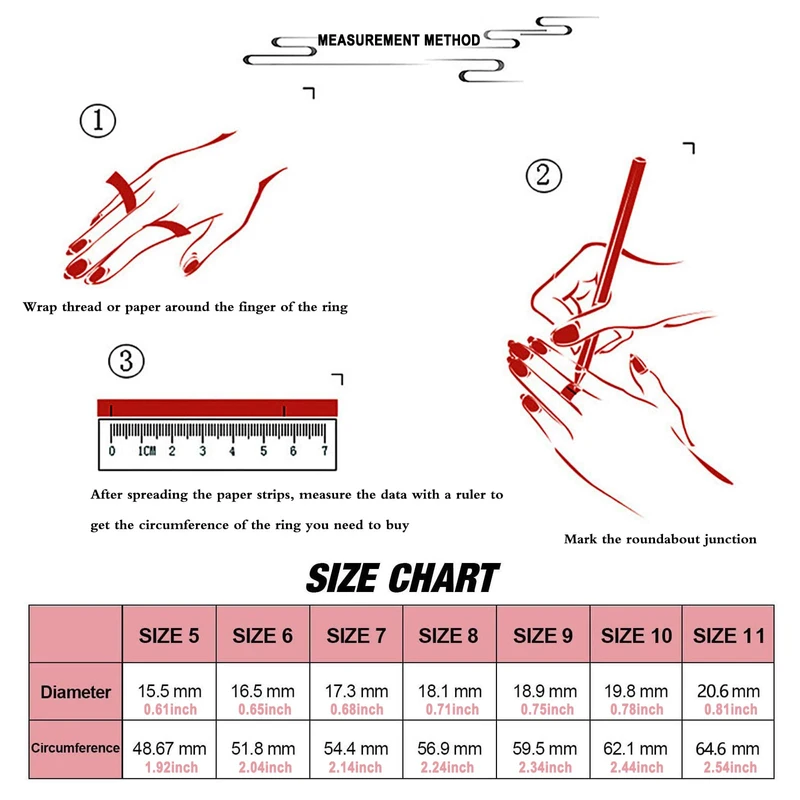 MEASUREMENT METHOD

①

Wrap thread or paper around the finger of the ring

②

Mark the roundabout junction

③

0 1CM 2 3 4 5 6 7

After spreading the paper strips, measure the data with a ruler to get the circumference of the ring you need to buy

SIZE CHART

| | SIZE 5 | SIZE 6 | SIZE 7 | SIZE 8 | SIZE 9 | SIZE 10 | SIZE 11 |
|---|---|---|---|---|---|---|---|
| Diameter | 15.5 mm 0.61inch | 16.5 mm 0.65inch | 17.3 mm 0.68inch | 18.1 mm 0.71inch | 18.9 mm 0.75inch | 19.8 mm 0.78inch | 20.6 mm 0.81inch |
| Circumference | 48.67 mm 1.92inch | 51.8 mm 2.04inch | 54.4 mm 2.14inch | 56.9 mm 2.24inch | 59.5 mm 2.34inch | 62.1 mm 2.44inch | 64.6 mm 2.54inch |