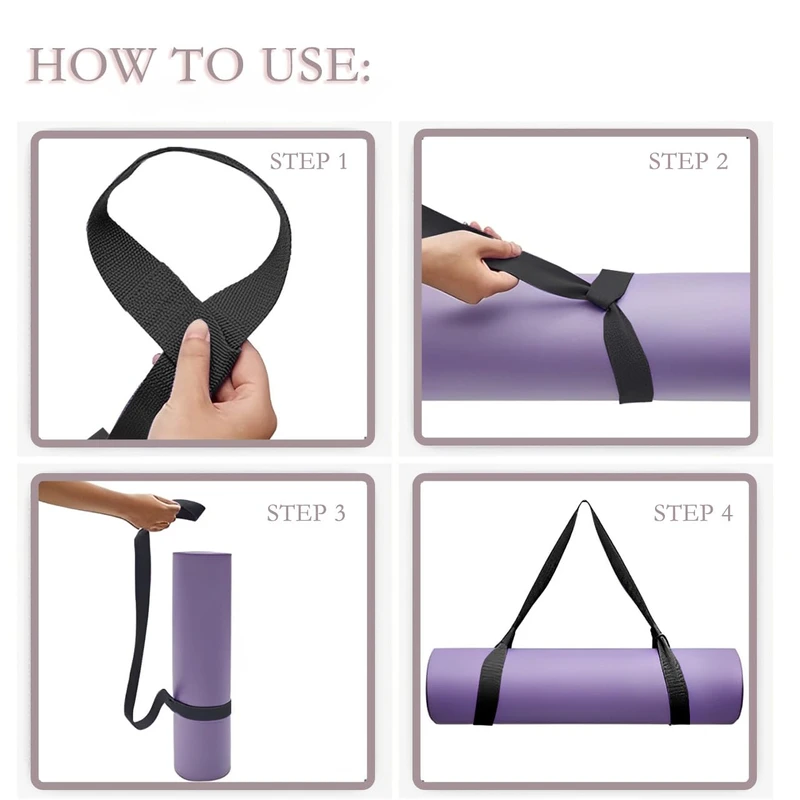 HOW TO USE:

STEP 1

STEP 2

STEP 3

STEP 4