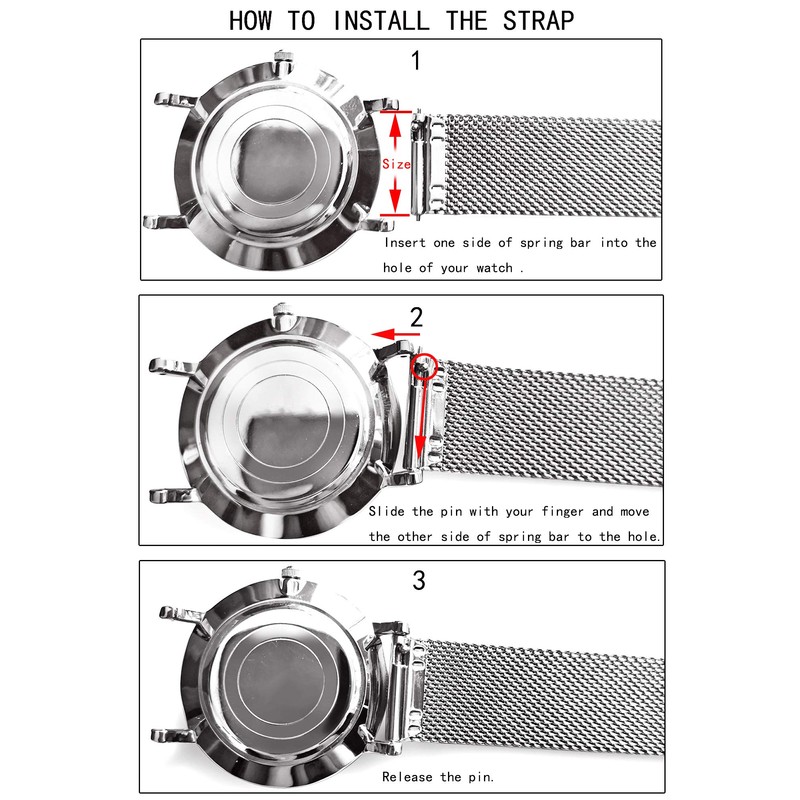 HOW TO INSTALL THE STRAP

1

Size

Insert one side of spring bar into the hole of your watch .

2

Slide the pin with your finger and move the other side of spring bar to the hole.

3

Release the pin.