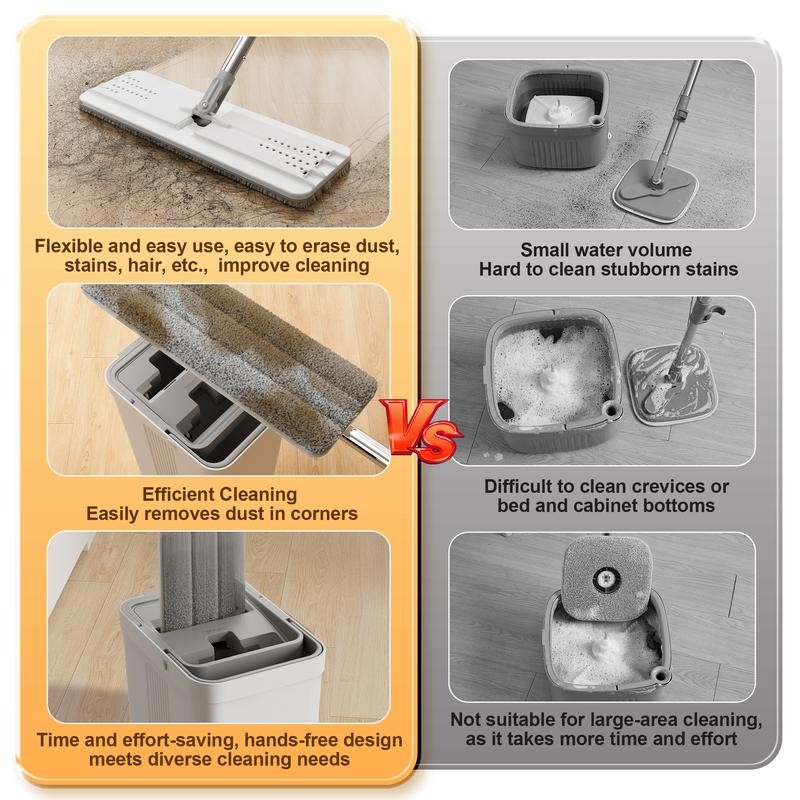 Flexible and easy use, easy to erase dust, stains, hair, etc., improve cleaning

Efficient Cleaning
Easily removes dust in corners

Time and effort-saving, hands-free design meets diverse cleaning needs

Vs

Small water volume
Hard to clean stubborn stains

Difficult to clean crevices or bed and cabinet bottoms

Not suitable for large-area cleaning, as it takes more time and effort