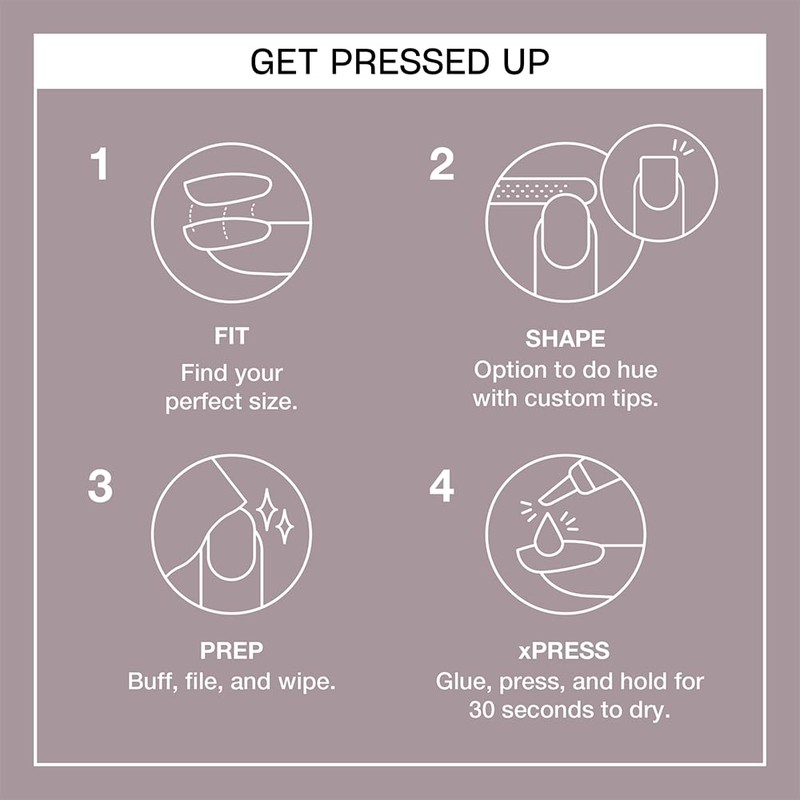 GET PRESSED UP

1

FIT
Find your perfect size.

2

SHAPE
Option to do hue with custom tips.

3

PREP
Buff, file, and wipe.

4

xPRESS
Glue, press, and hold for 30 seconds to dry.