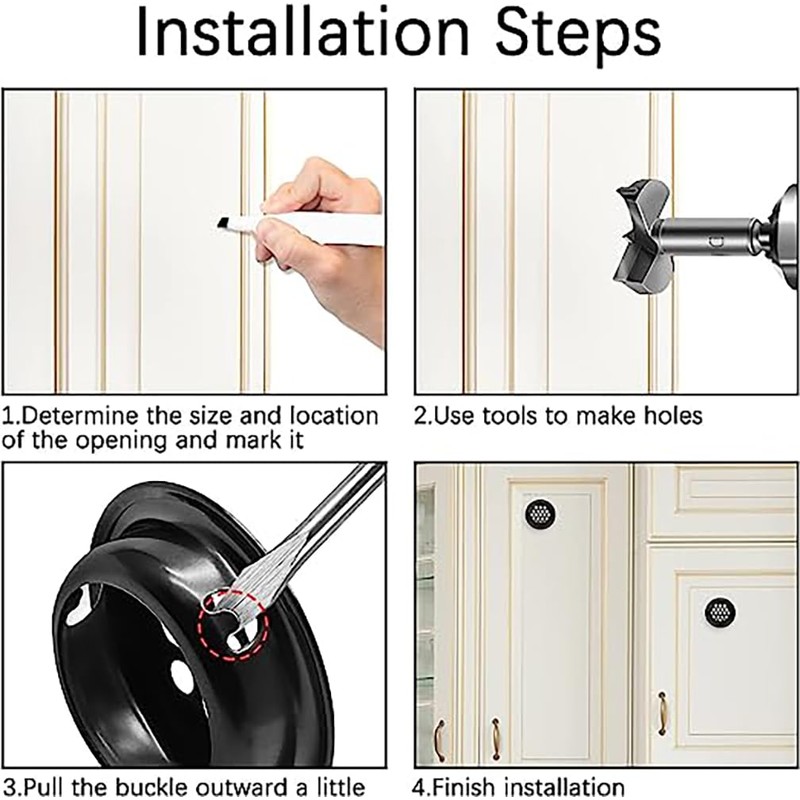 Installation Steps

1.Determine the size and location of the opening and mark it

2.Use tools to make holes

3.Pull the buckle outward a little

4.Finish installation