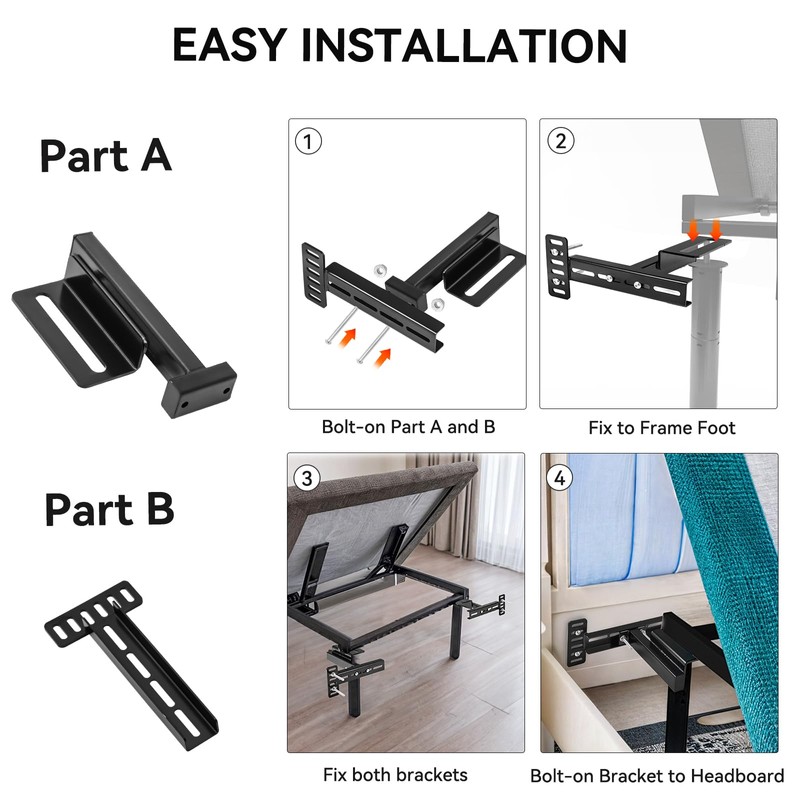 EASY INSTALLATION

Part A

Part B

①

Bolt-on Part A and B

②

Fix to Frame Foot

③

Fix both brackets

④

Bolt-on Bracket to Headboard