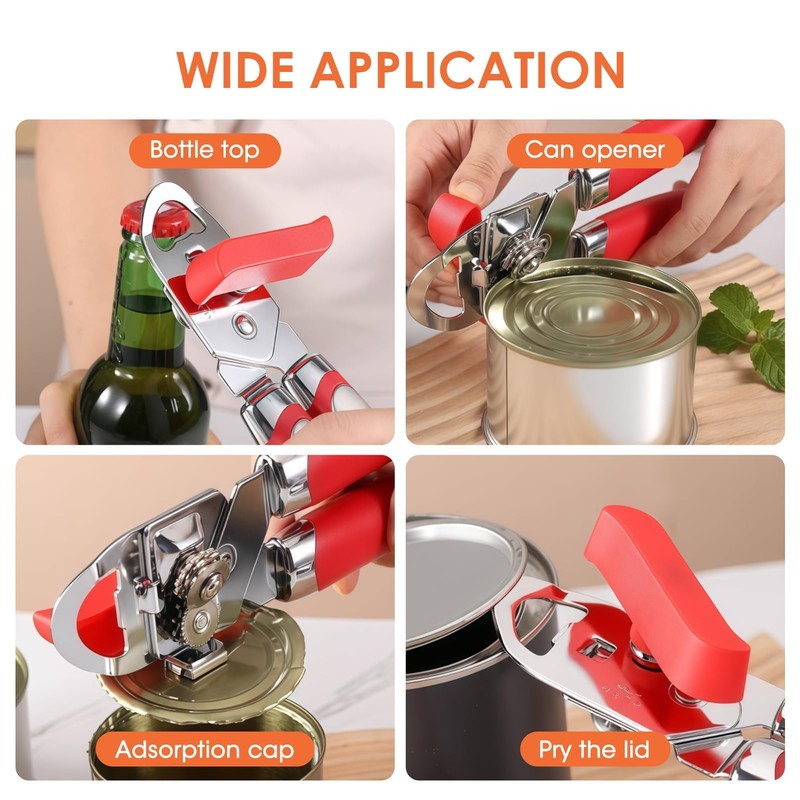 WIDE APPLICATION

Bottle top

Can opener

Adsorption cap

Pry the lid