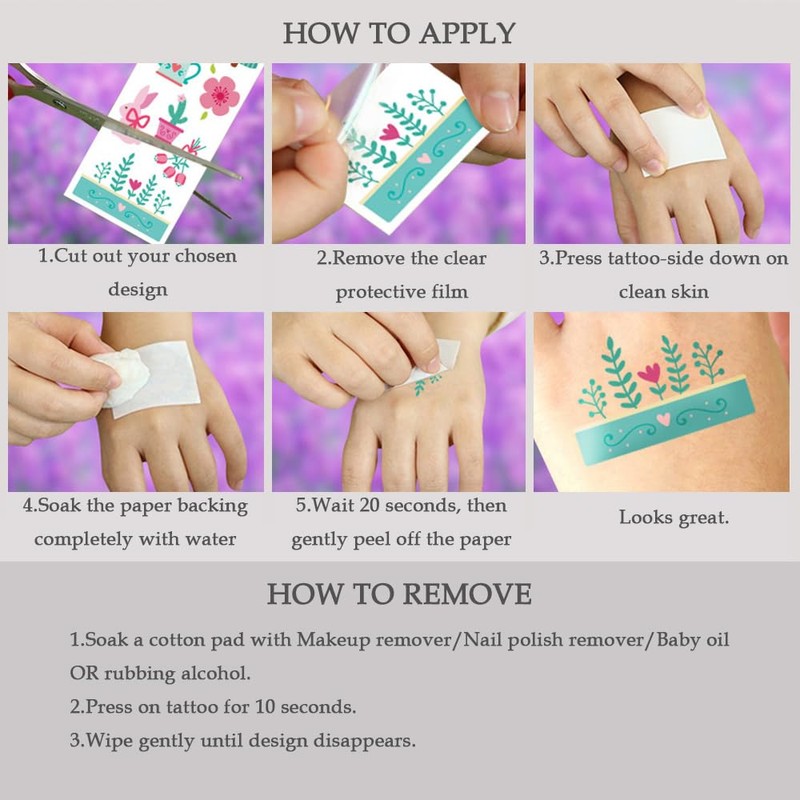 HOW TO APPLY

1.Cut out your chosen design

2.Remove the clear protective film

3.Press tattoo-side down on clean skin

4.Soak the paper backing completely with water

5.Wait 20 seconds, then gently peel off the paper

Looks great.

HOW TO REMOVE

1.Soak a cotton pad with Makeup remover/Nail polish remover/Baby oil OR rubbing alcohol.

2.Press on tattoo for 10 seconds.

3.Wipe gently until design disappears.