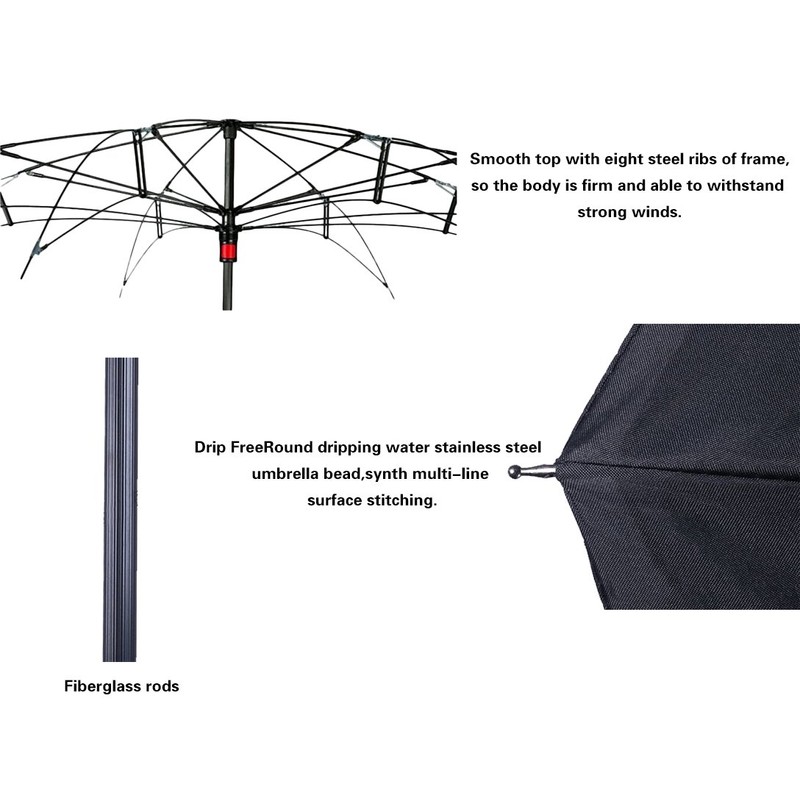 Smooth top with eight steel ribs of frame, so the body is firm and able to withstand strong winds.

Drip FreeRound dripping water stainless steel umbrella bead,synth multi-line surface stitching.

Fiberglass rods