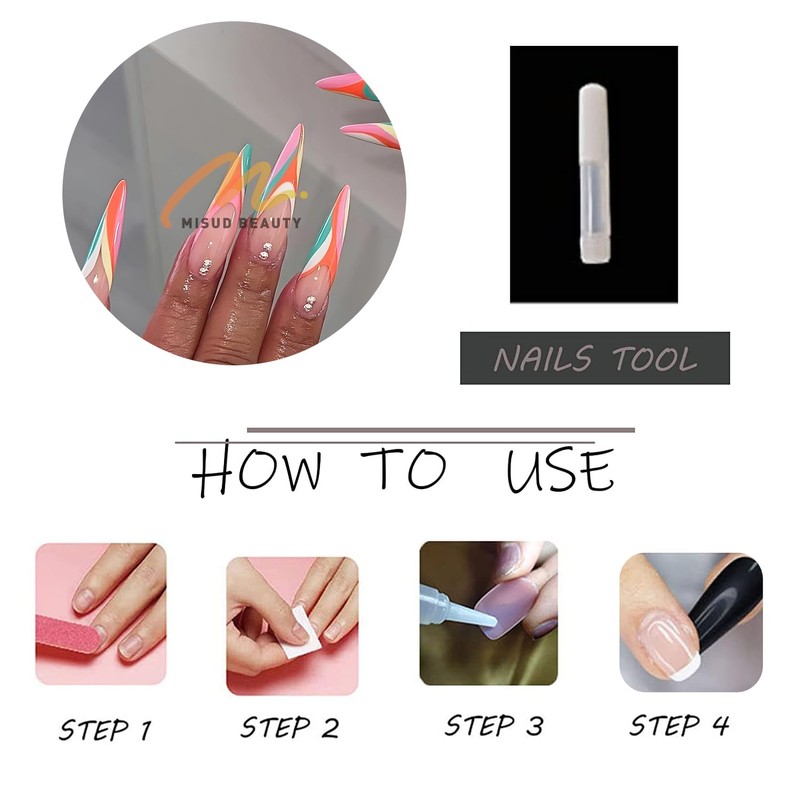 MISUD BEAUTY

NAILS TOOL

HOW TO USE

STEP 1

STEP 2

STEP 3

STEP 4