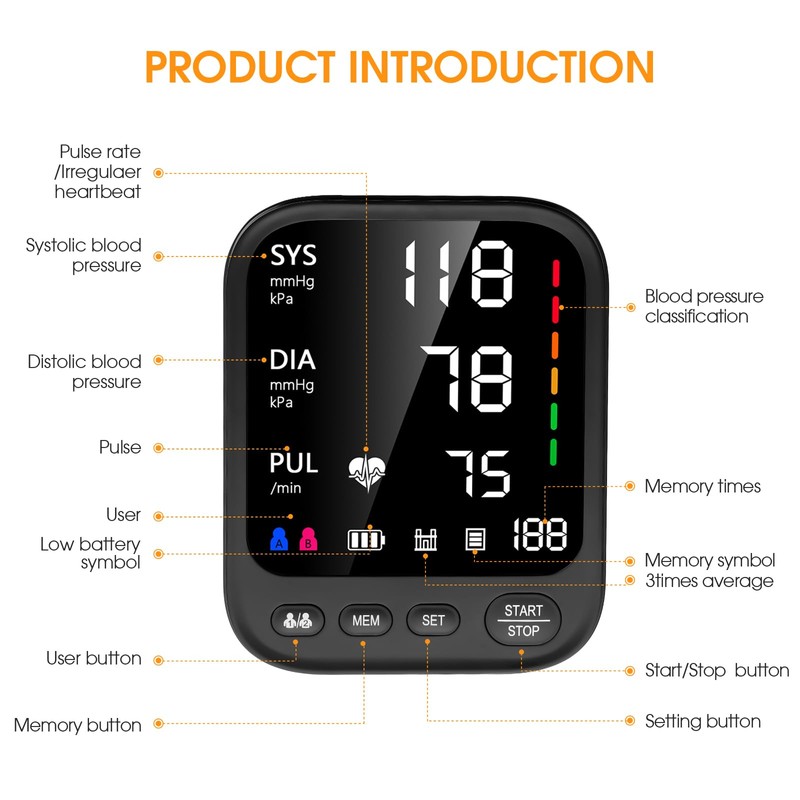 PRODUCT INTRODUCTION

Pulse rate /Irregulaer heartbeat

Systolic blood pressure

Distolic blood pressure

Pulse

User

Low battery symbol

User button

Memory button

SYS
mmHg
kPa

118

DIA
mmHg
kPa

78

PUL
/min

75

A B

188

1/2 MEM SET START STOP

Blood pressure classification

Memory times

Memory symbol

3times average

Start/Stop button

Setting button