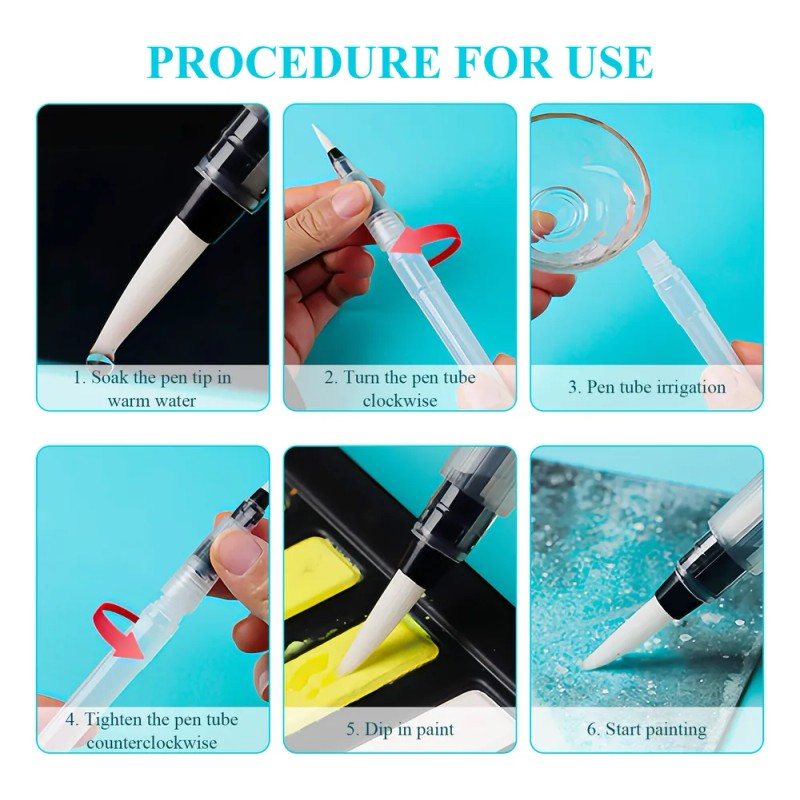 PROCEDURE FOR USE

1. Soak the pen tip in warm water

2. Turn the pen tube clockwise

3. Pen tube irrigation

4. Tighten the pen tube counterclockwise

5. Dip in paint

6. Start painting