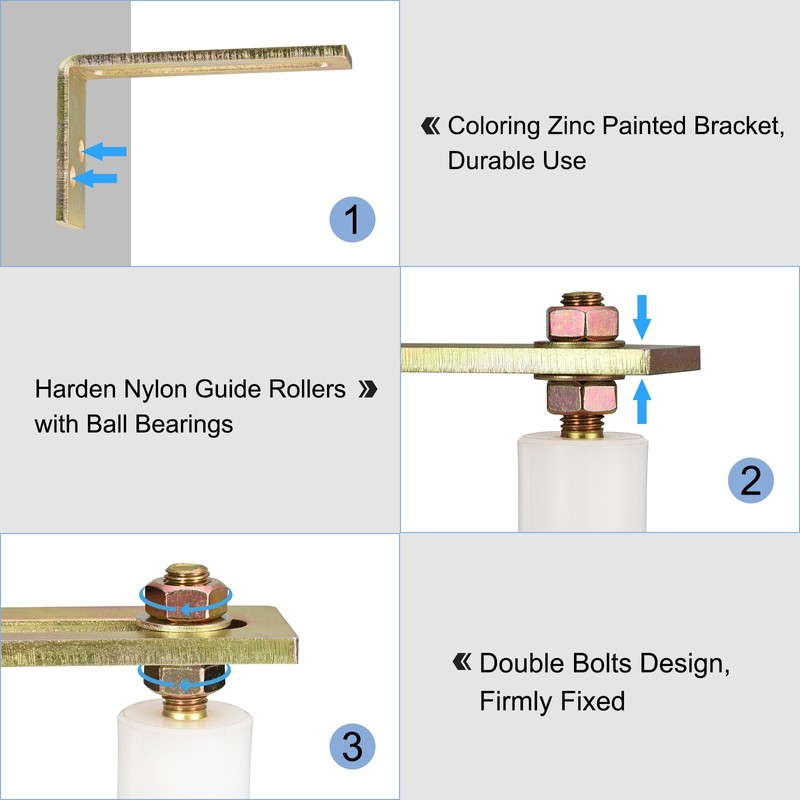 1

« Coloring Zinc Painted Bracket, Durable Use

Harden Nylon Guide Rollers » with Ball Bearings

2

3

« Double Bolts Design, Firmly Fixed