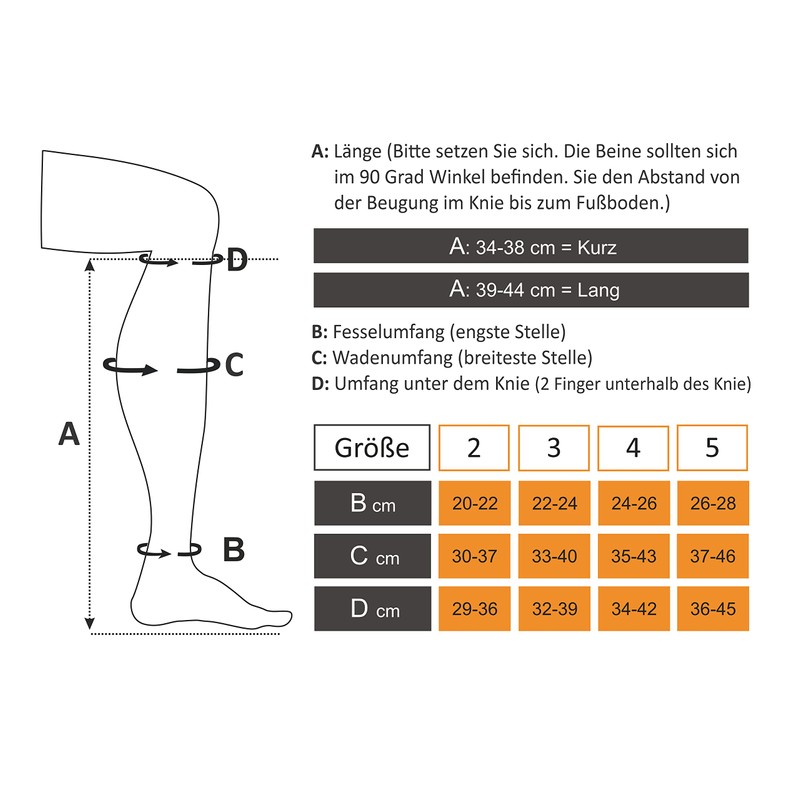 D

C

A

B

A: Länge (Bitte setzen Sie sich. Die Beine sollten sich im 90 Grad Winkel befinden. Sie den Abstand von der Beugung im Knie bis zum Fußboden.)

A: 34-38 cm = Kurz

A: 39-44 cm = Lang

B: Fesselumfang (engste Stelle)
C: Wadenumfang (breiteste Stelle)
D: Umfang unter dem Knie (2 Finger unterhalb des Knie)

| Größe | 2 | 3 | 4 | 5 |
|---|---|---|---|---|
| B cm | 20-22 | 22-24 | 24-26 | 26-28 |
| C cm | 30-37 | 33-40 | 35-43 | 37-46 |
| D cm | 29-36 | 32-39 | 34-42 | 36-45 |