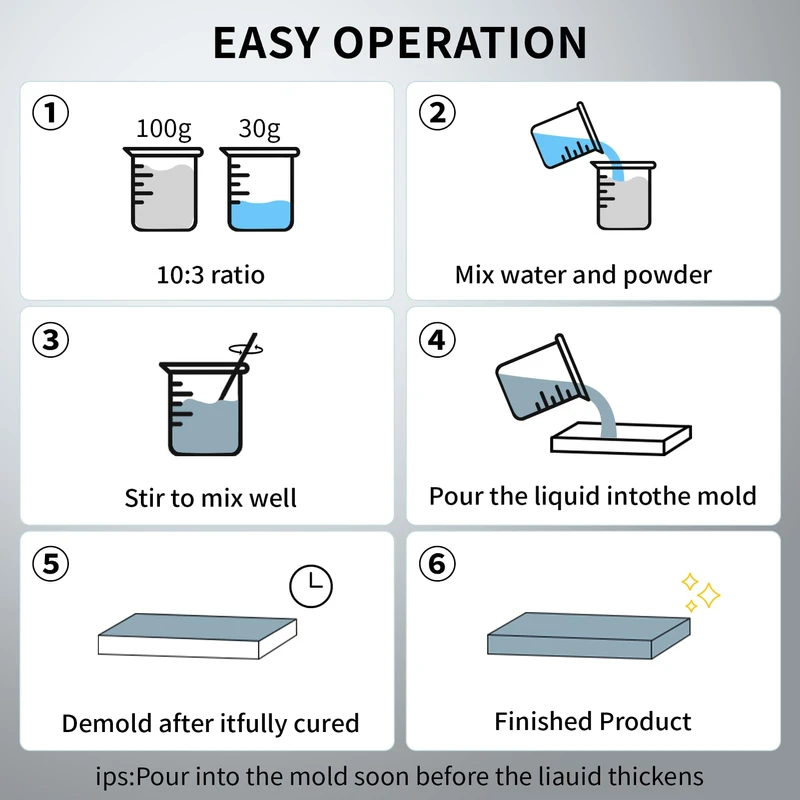 EASY OPERATION

①
100g 30g
10:3 ratio

②
Mix water and powder

③
Stir to mix well

④
Pour the liquid intothe mold

⑤
Demold after itfully cured

⑥
Finished Product

ips:Pour into the mold soon before the liauid thickens