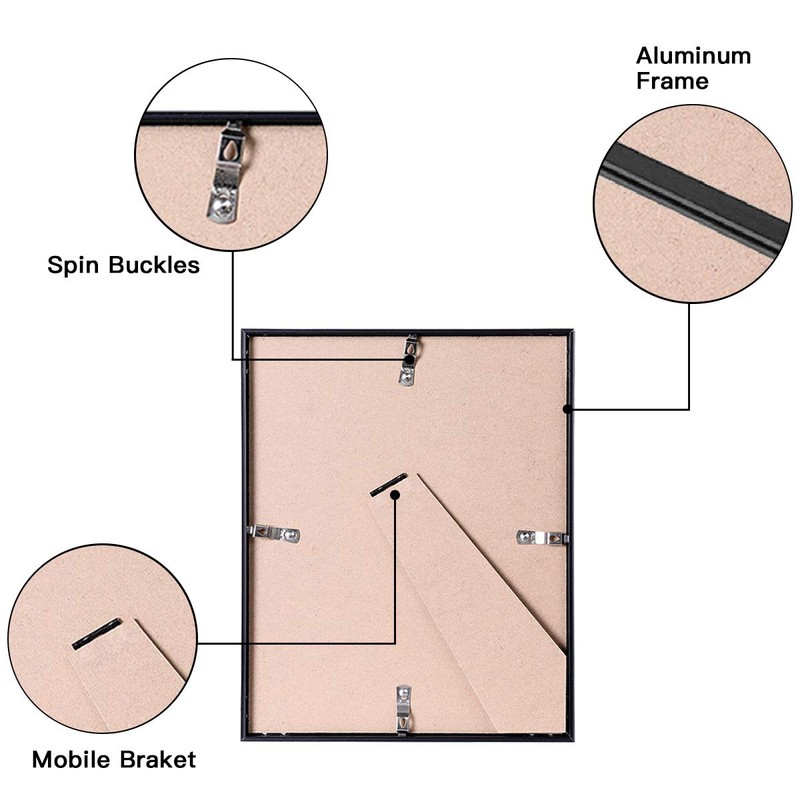 Aluminum Frame

Spin Buckles

Mobile Braket