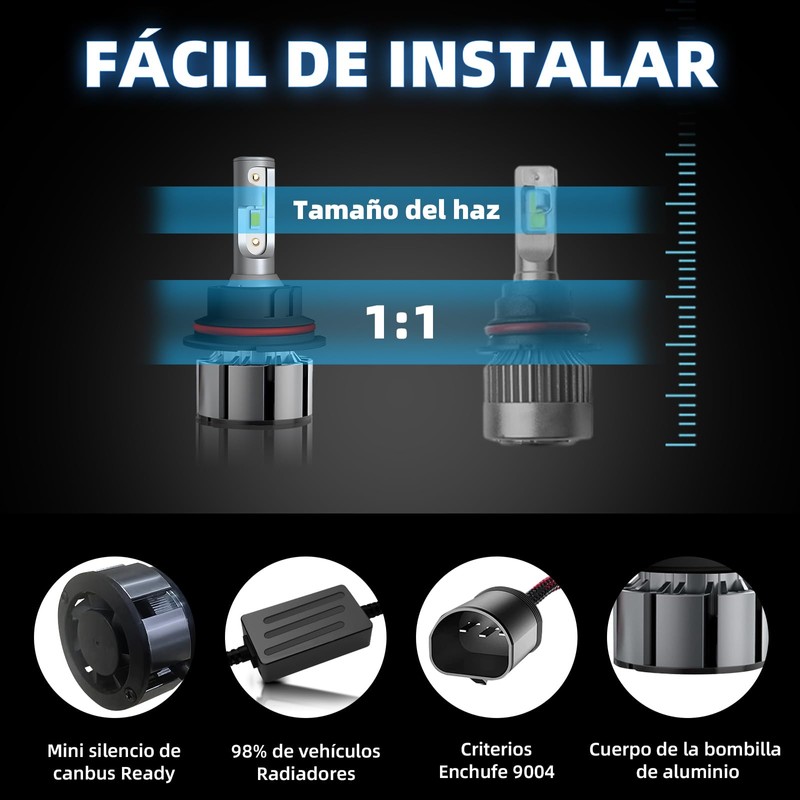 FÁCIL DE INSTALAR

Tamaño del haz

1:1

Mini silencio de canbus Ready

98% de vehículos Radiadores

Criterios Enchufe 9004

Cuerpo de la bombilla de aluminio