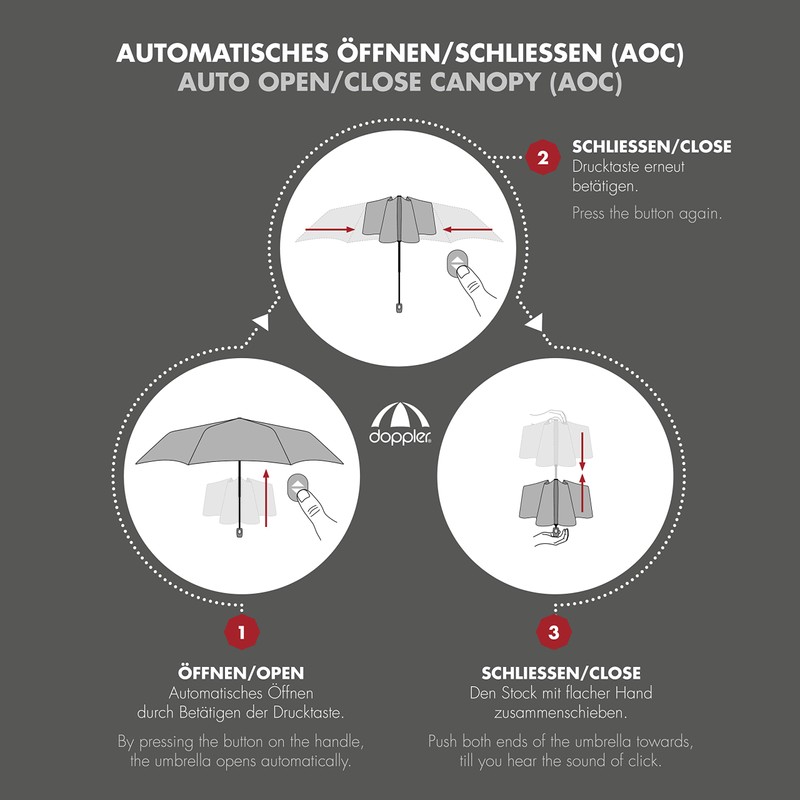 AUTOMATISCHES ÖFFNEN/SCHLIESSEN (AOC)
AUTO OPEN/CLOSE CANOPY (AOC)

2

SCHLIESSEN/CLOSE
Drucktaste erneut betätigen.

Press the button again.

doppler

1

ÖFFNEN/OPEN
Automatisches Öffnen durch Betätigen der Drucktaste.

By pressing the button on the handle, the umbrella opens automatically.

3

SCHLIESSEN/CLOSE
Den Stock mit flacher Hand zusammenschieben.

Push both ends of the umbrella towards, till you hear the sound of click.