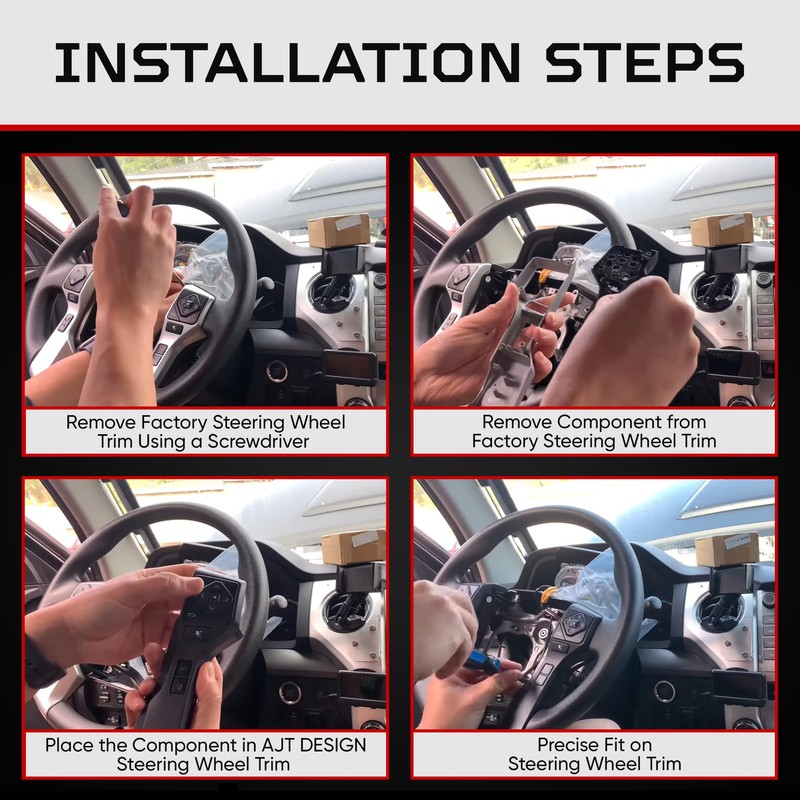 INSTALLATION STEPS

Remove Factory Steering Wheel Trim Using a Screwdriver

Remove Component from Factory Steering Wheel Trim

Place the Component in AJT DESIGN Steering Wheel Trim

Precise Fit on Steering Wheel Trim