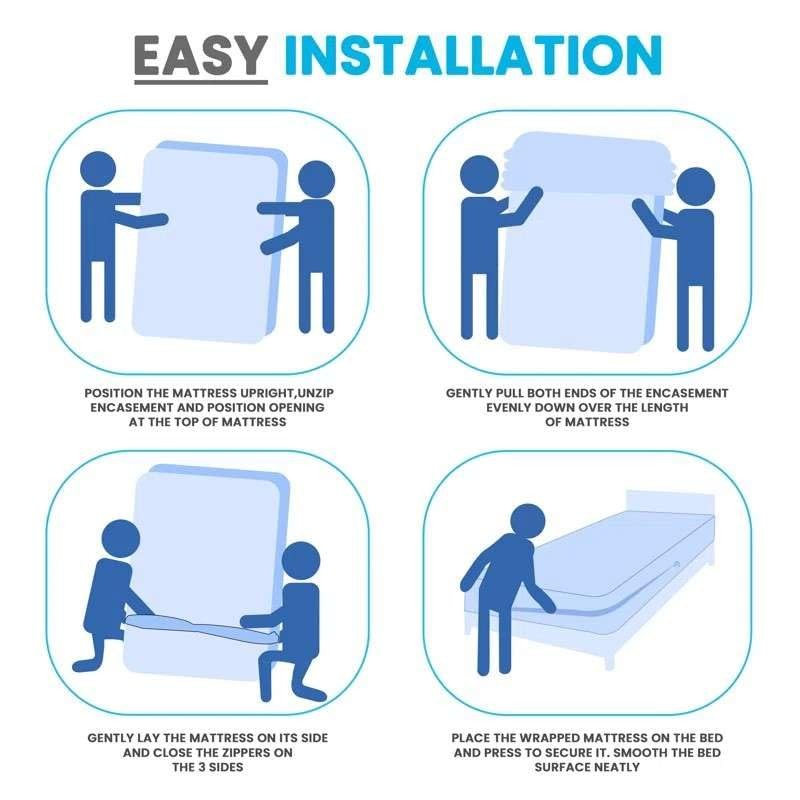 EASY INSTALLATION

POSITION THE MATTRESS UPRIGHT,UNZIP ENCASEMENT AND POSITION OPENING AT THE TOP OF MATTRESS

GENTLY PULL BOTH ENDS OF THE ENCASEMENT EVENLY DOWN OVER THE LENGTH OF MATTRESS

GENTLY LAY THE MATTRESS ON ITS SIDE AND CLOSE THE ZIPPERS ON THE 3 SIDES

PLACE THE WRAPPED MATTRESS ON THE BED AND PRESS TO SECURE IT. SMOOTH THE BED SURFACE NEATLY