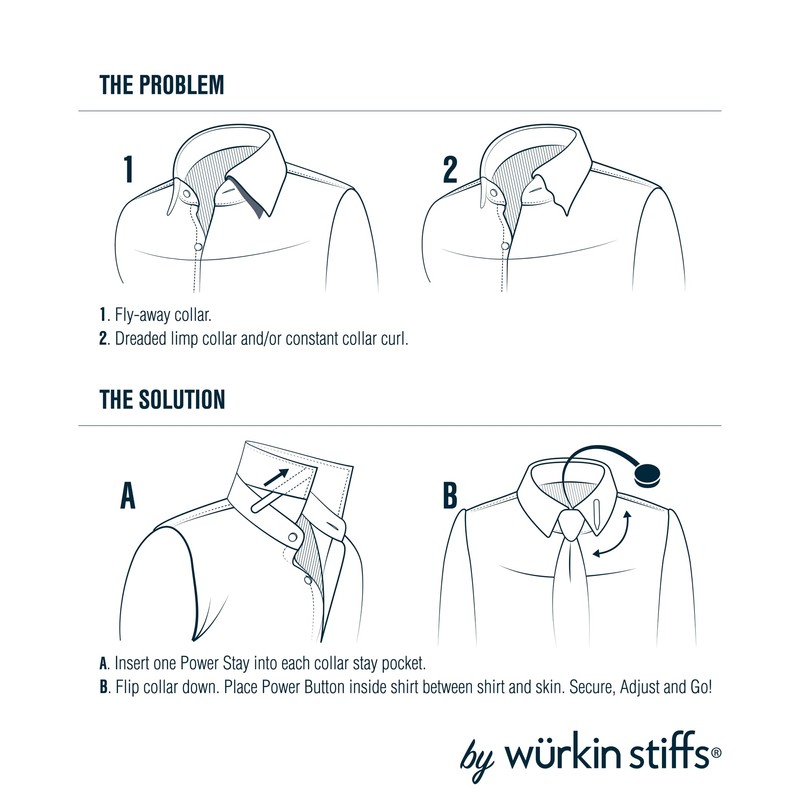 THE PROBLEM

1

2

1. Fly-away collar.
2. Dreaded limp collar and/or constant collar curl.

THE SOLUTION

A

B

A. Insert one Power Stay into each collar stay pocket.
B. Flip collar down. Place Power Button inside shirt between shirt and skin. Secure, Adjust and Go!

by würkin stiffs®