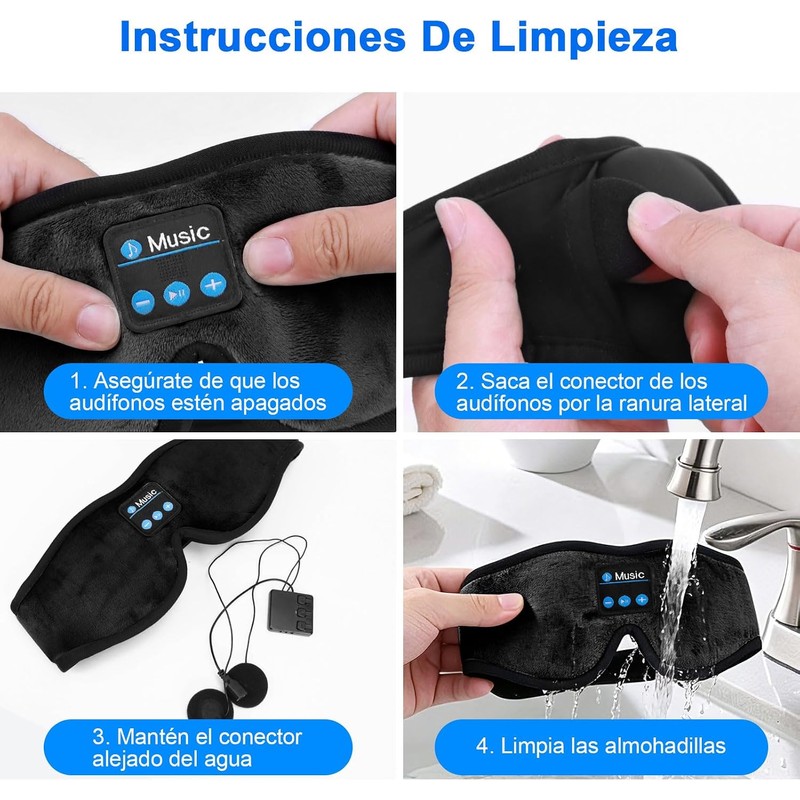 Instrucciones De Limpieza

Music

1. Asegúrate de que los audífonos estén apagados

2. Saca el conector de los audífonos por la ranura lateral

Music

3. Mantén el conector alejado del agua

Music

4. Limpia las almohadillas