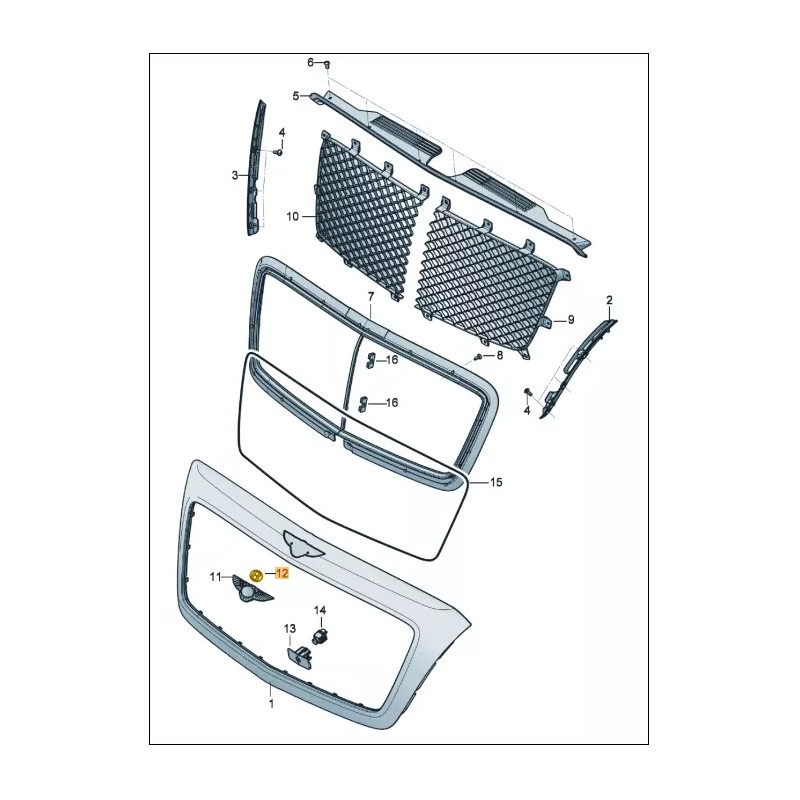 6
5
4
3
10
7
2
9
16
8
16
4
15
11
12
14
13
1