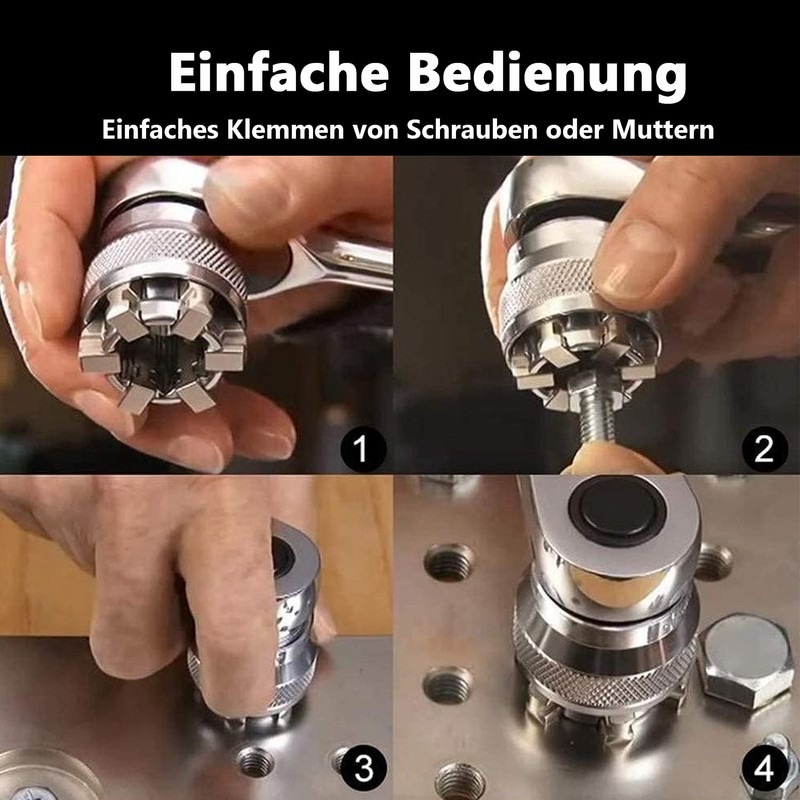 Einfache Bedienung
Einfaches Klemmen von Schrauben oder Muttern

1

2

3

4