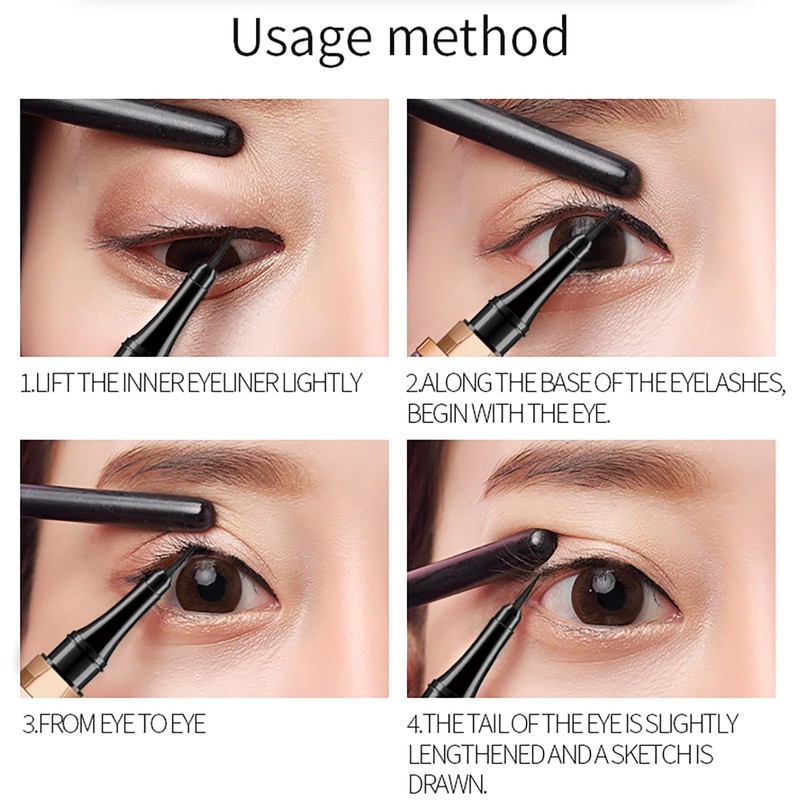 Usage method

1.LIFT THE INNER EYELINER LIGHTLY

2.ALONG THE BASE OF THE EYELASHES, BEGIN WITH THE EYE.

3.FROM EYE TO EYE

4.THE TAIL OF THE EYE IS SLIGHTLY LENGTHENED AND A SKETCH IS DRAWN.