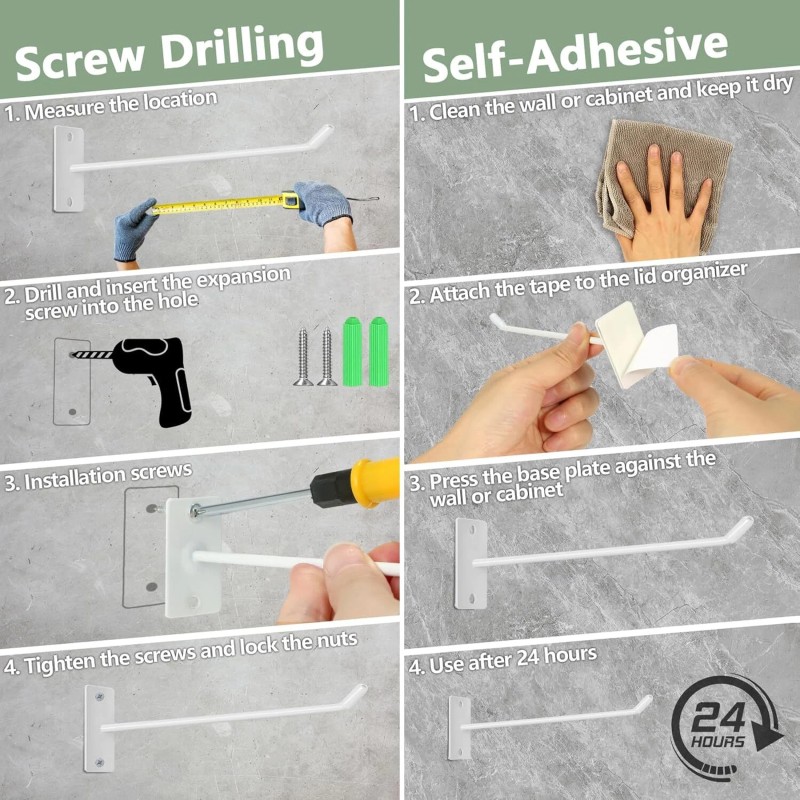 Screw Drilling

1. Measure the location

2. Drill and insert the expansion screw into the hole

3. Installation screws

4. Tighten the screws and lock the nuts

Self-Adhesive

1. Clean the wall or cabinet and keep it dry

2. Attach the tape to the lid organizer

3. Press the base plate against the wall or cabinet

4. Use after 24 hours

24 HOURS