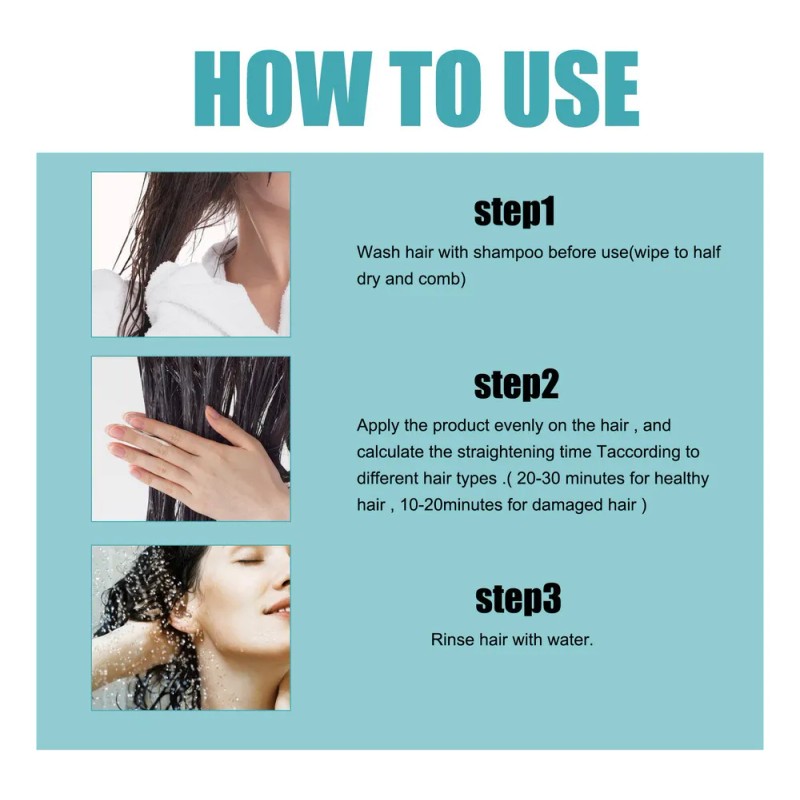 HOW TO USE

step1

Wash hair with shampoo before use(wipe to half dry and comb)

step2

Apply the product evenly on the hair , and calculate the straightening time Taccording to different hair types .( 20-30 minutes for healthy hair , 10-20minutes for damaged hair )

step3

Rinse hair with water.