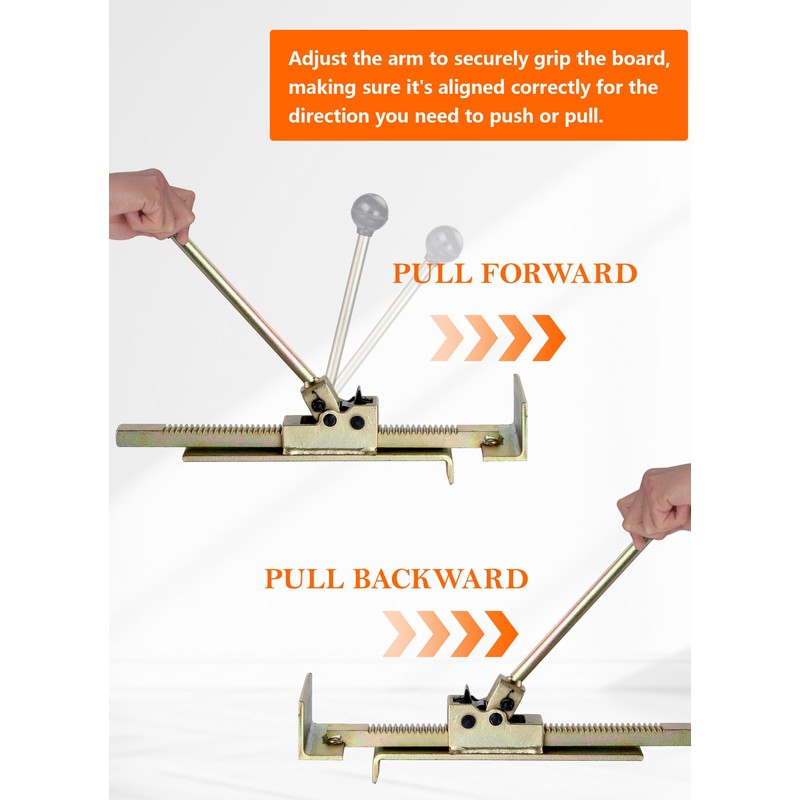 Adjust the arm to securely grip the board, making sure it's aligned correctly for the direction you need to push or pull.

PULL FORWARD

PULL BACKWARD