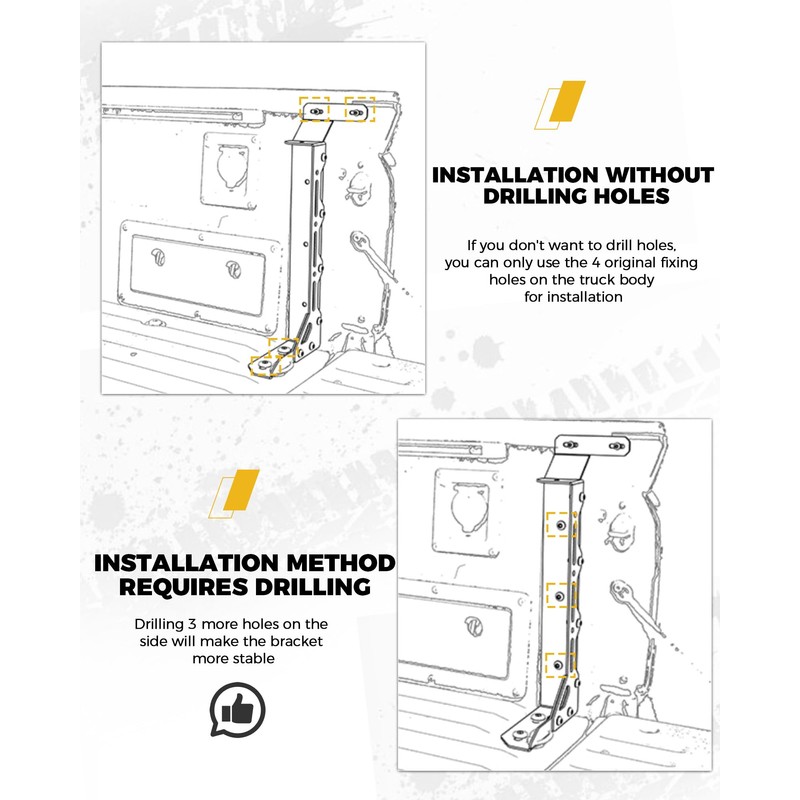 INSTALLATION WITHOUT DRILLING HOLES

If you don't want to drill holes, you can only use the 4 original fixing holes on the truck body for installation

INSTALLATION METHOD REQUIRES DRILLING

Drilling 3 more holes on the side will make the bracket more stable