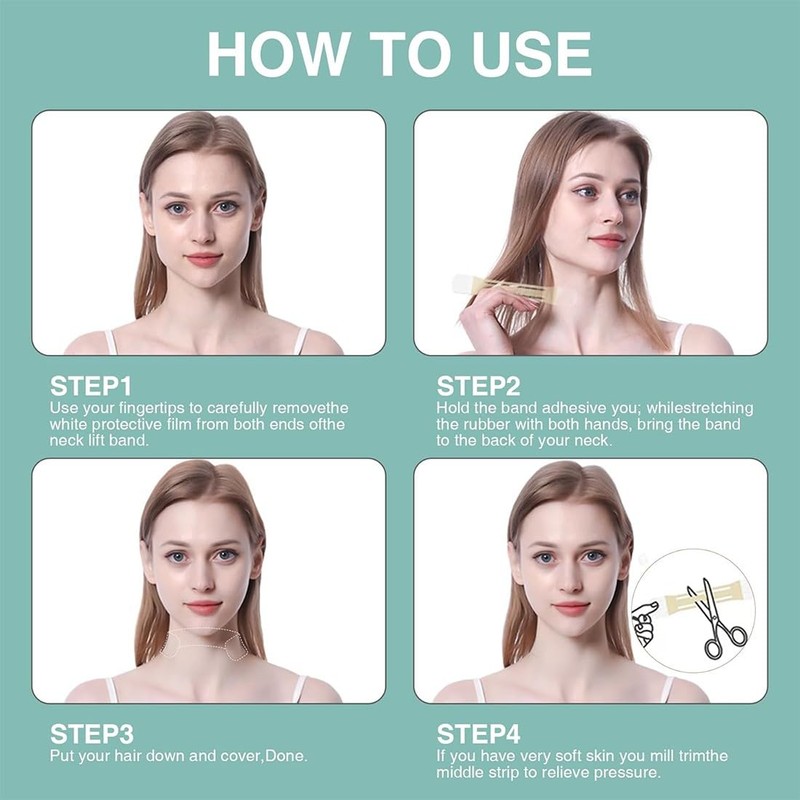 HOW TO USE

STEP1
Use your fingertips to carefully removethe white protective film from both ends ofthe neck lift band.

STEP2
Hold the band adhesive you; whilestretching the rubber with both hands, bring the band to the back of your neck.

STEP3
Put your hair down and cover,Done.

STEP4
If you have very soft skin you mill trimthe middle strip to relieve pressure.