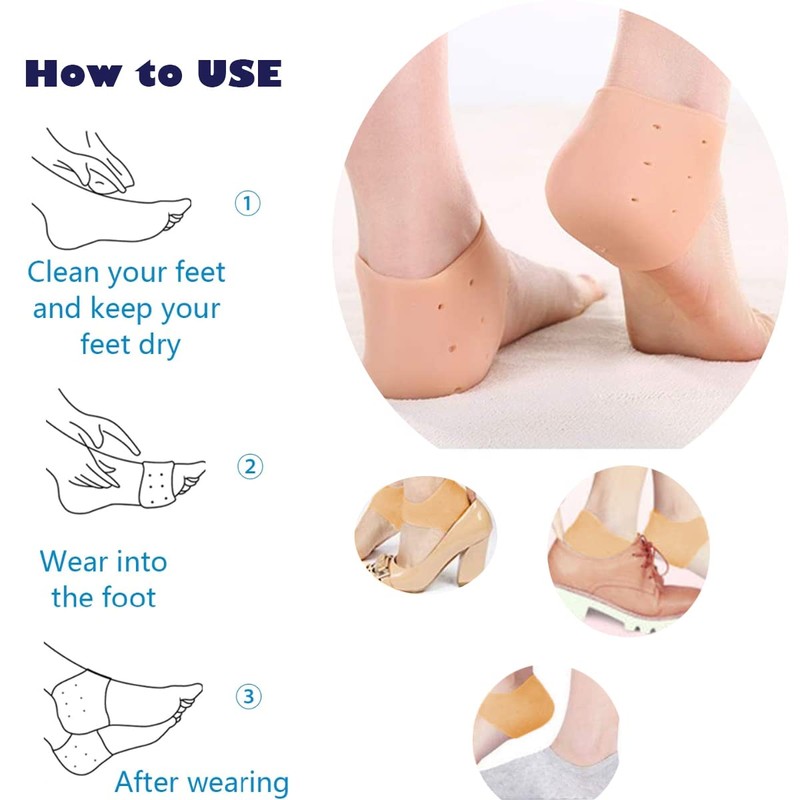 How to USE

①

Clean your feet and keep your feet dry

②

Wear into the foot

③

After wearing