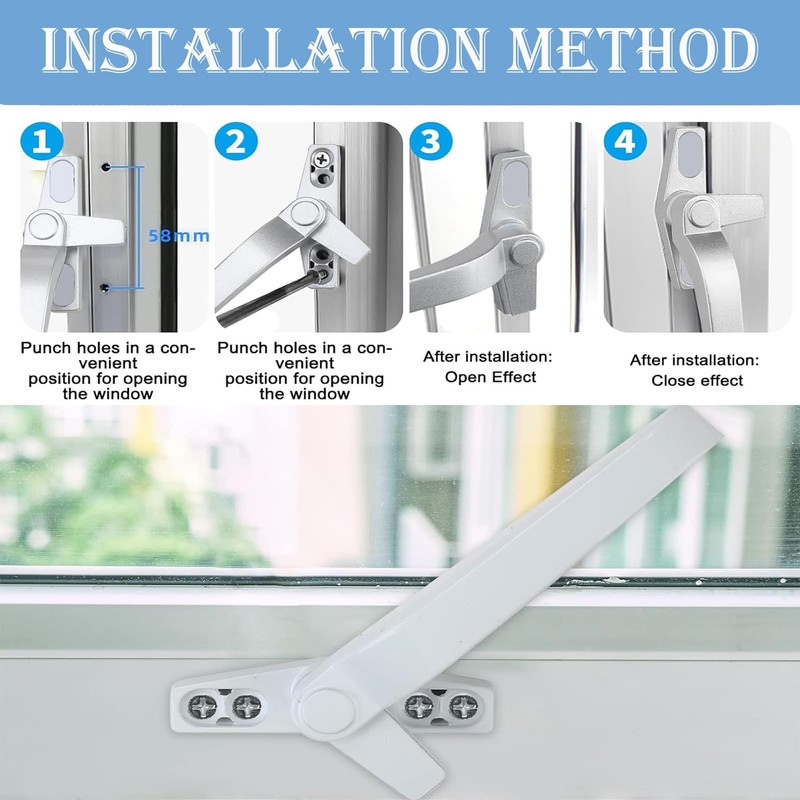 INSTALLATION METHOD

1

58mm

Punch holes in a convenient position for opening the window

2

Punch holes in a convenient position for opening the window

3

After installation: Open Effect

4

After installation: Close effect