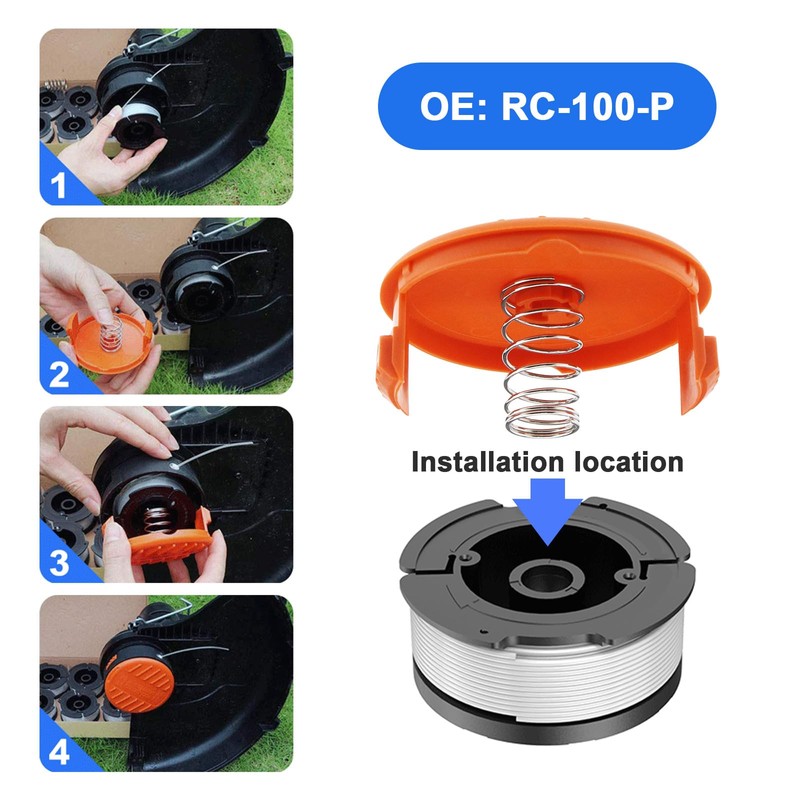 1

2

3

4

OE: RC-100-P

Installation location