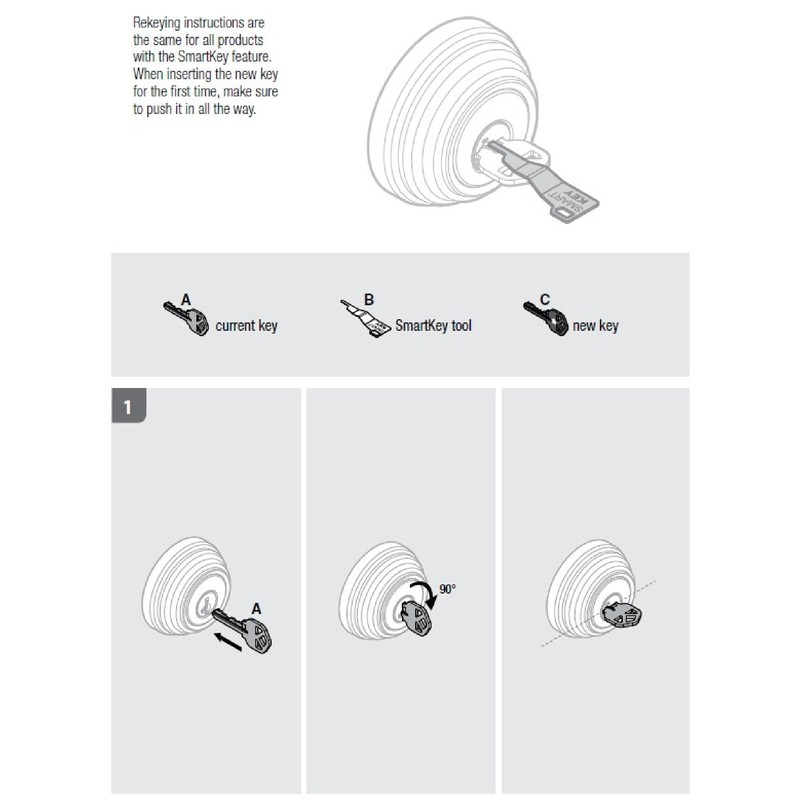 Rekeying instructions are the same for all products with the SmartKey feature. When inserting the new key for the first time, make sure to push it in all the way.

SMART KEY

A current key

B SmartKey tool

C new key

1

A

90°