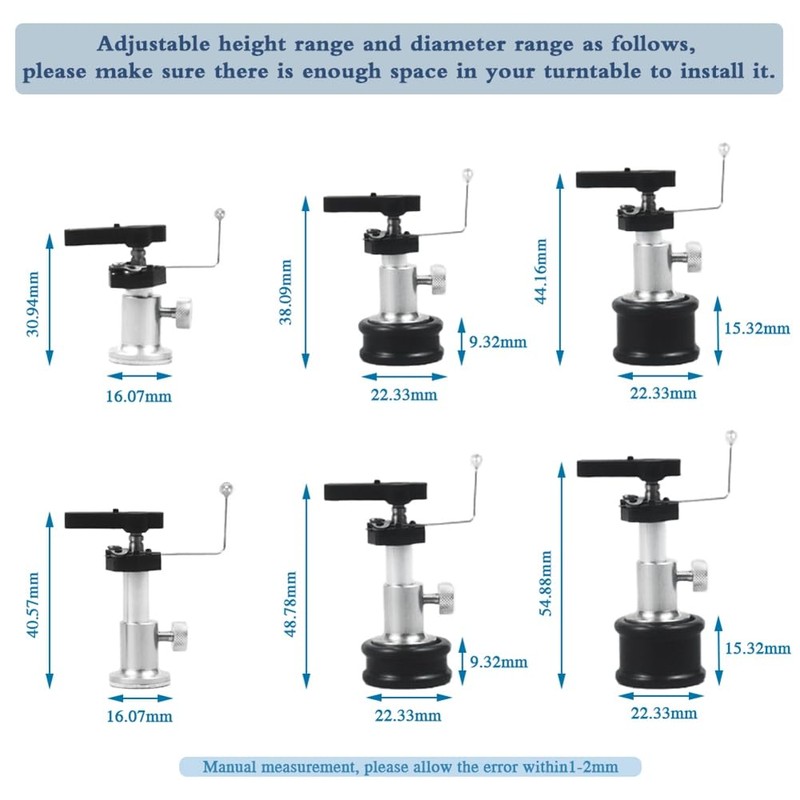 Adjustable height range and diameter range as follows, please make sure there is enough space in your turntable to install it.

30.94mm
16.07mm

38.09mm
9.32mm
22.33mm

44.16mm
15.32mm
22.33mm

40.57mm
16.07mm

48.78mm
9.32mm
22.33mm

54.88mm
15.32mm
22.33mm

Manual measurement, please allow the error within1-2mm