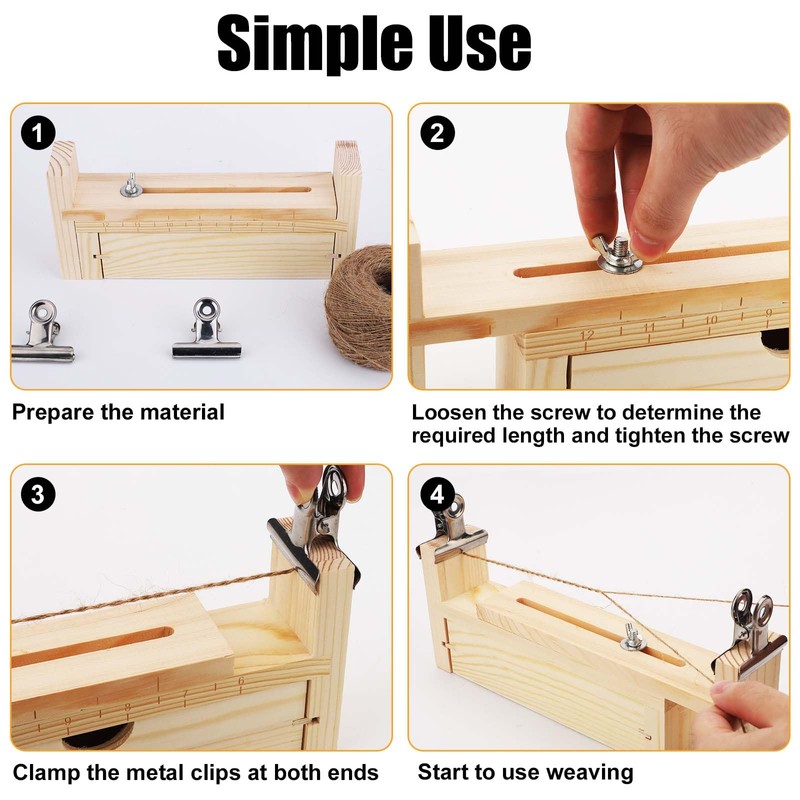 Simple Use

1

Prepare the material

2

12 11 10 9

Loosen the screw to determine the required length and tighten the screw

3

9 8 7 6

Clamp the metal clips at both ends

4

Start to use weaving