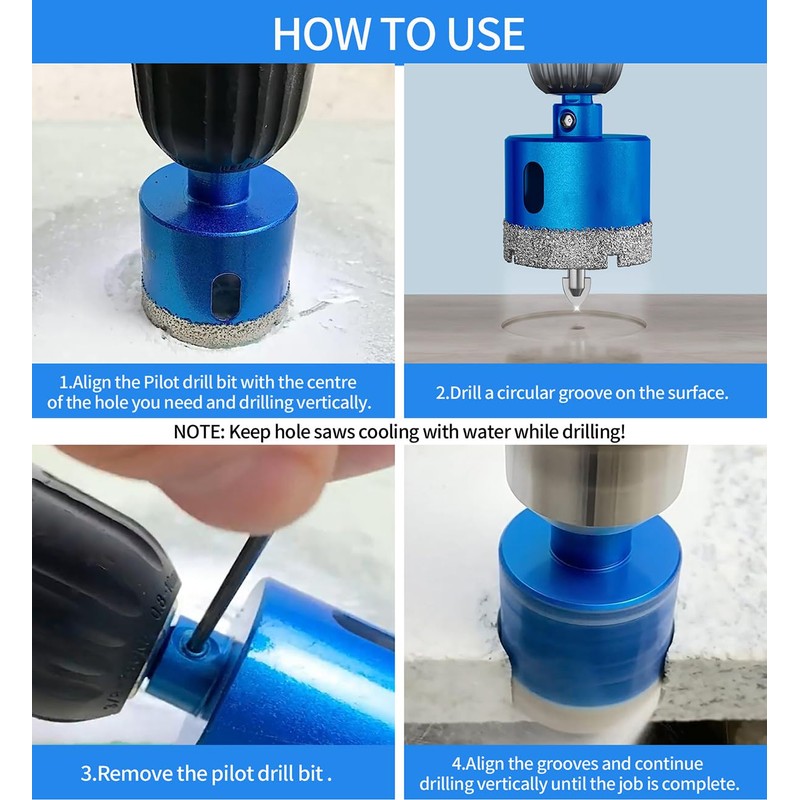 HOW TO USE

1.Align the Pilot drill bit with the centre of the hole you need and drilling vertically.

2.Drill a circular groove on the surface.

NOTE: Keep hole saws cooling with water while drilling!

3.Remove the pilot drill bit .

4.Align the grooves and continue drilling vertically until the job is complete.