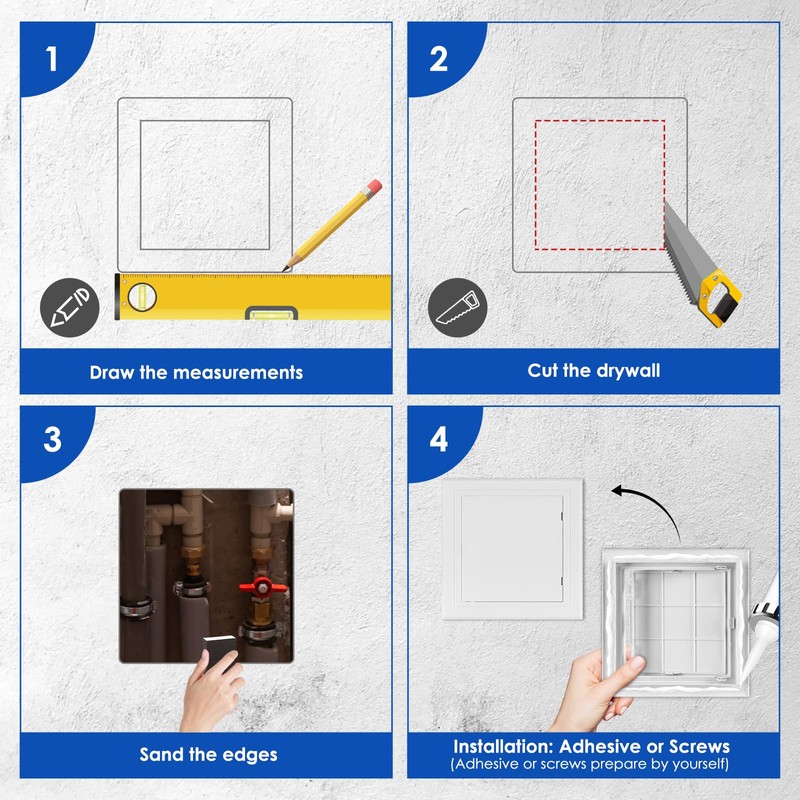 1

Draw the measurements

2

Cut the drywall

3

Sand the edges

4

Installation: Adhesive or Screws
(Adhesive or screws prepare by yourself)