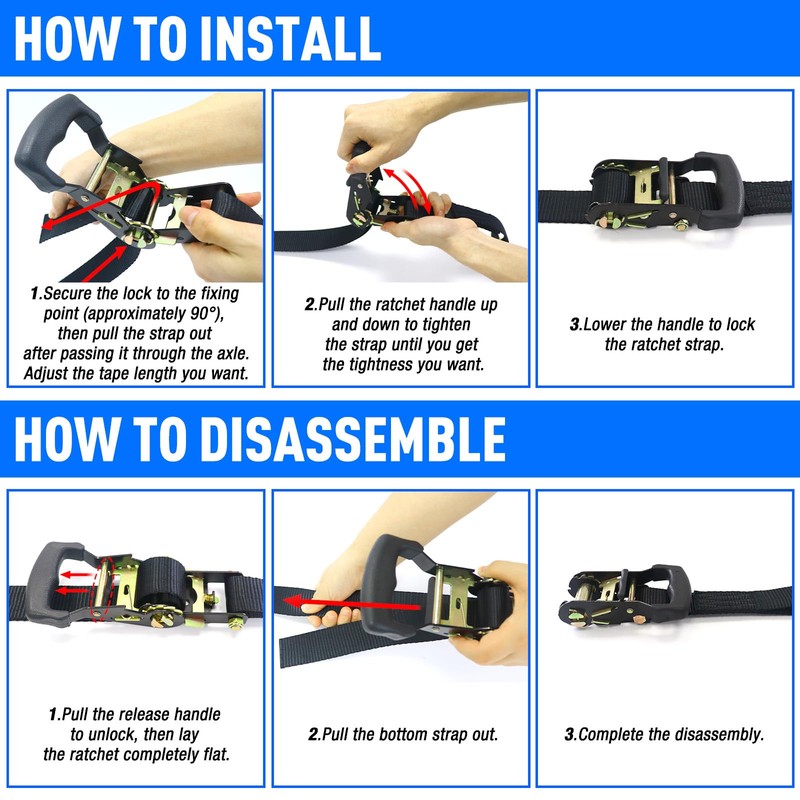 HOW TO INSTALL

1.Secure the lock to the fixing point (approximately 90°), then pull the strap out after passing it through the axle. Adjust the tape length you want.

2.Pull the ratchet handle up and down to tighten the strap until you get the tightness you want.

3.Lower the handle to lock the ratchet strap.

HOW TO DISASSEMBLE

1.Pull the release handle to unlock, then lay the ratchet completely flat.

2.Pull the bottom strap out.

3.Complete the disassembly.