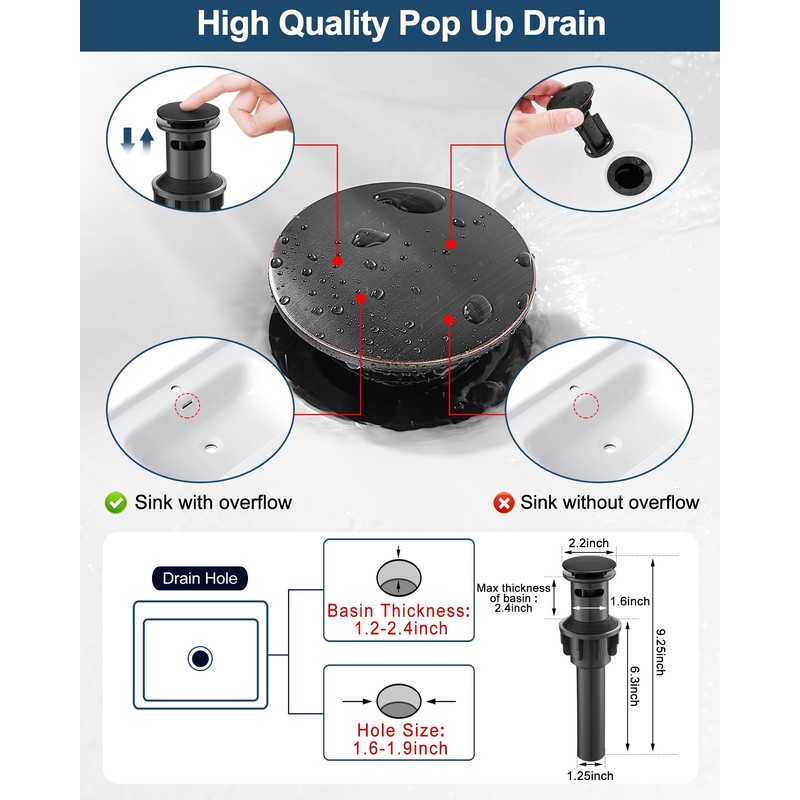 High Quality Pop Up Drain

Sink with overflow

Sink without overflow

Drain Hole

Basin Thickness:
1.2-2.4inch

Hole Size:
1.6-1.9inch

2.2inch

Max thickness of basin : 2.4inch

1.6inch

9.25inch

6.3inch

1.25inch