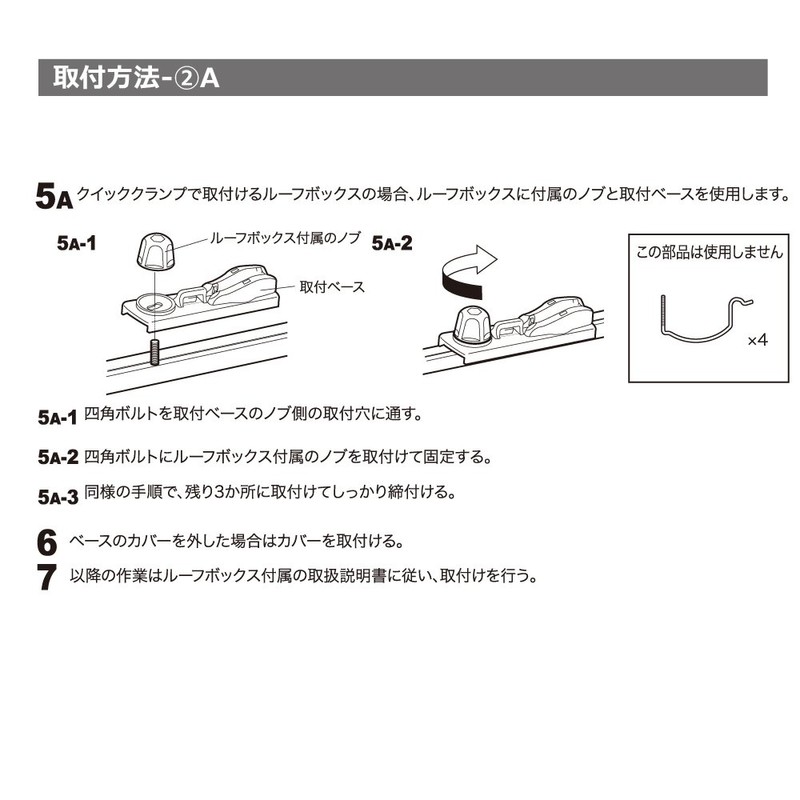 取付方法-②A

5A クイッククランプで取付けるルーフボックスの場合、ルーフボックスに付属のノブと取付ベースを使用します。

5A-1

ルーフボックス付属のノブ

取付ベース

5A-2

この部品は使用しません

×4

5A-1 四角ボルトを取付ベースのノブ側の取付穴に通す。

5A-2 四角ボルトにルーフボックス付属のノブを取付けて固定する。

5A-3 同様の手順で、残り3か所に取付けてしっかり締付ける。

6 ベースのカバーを外した場合はカバーを取付ける。

7 以降の作業はルーフボックス付属の取扱説明書に従い、取付けを行う。