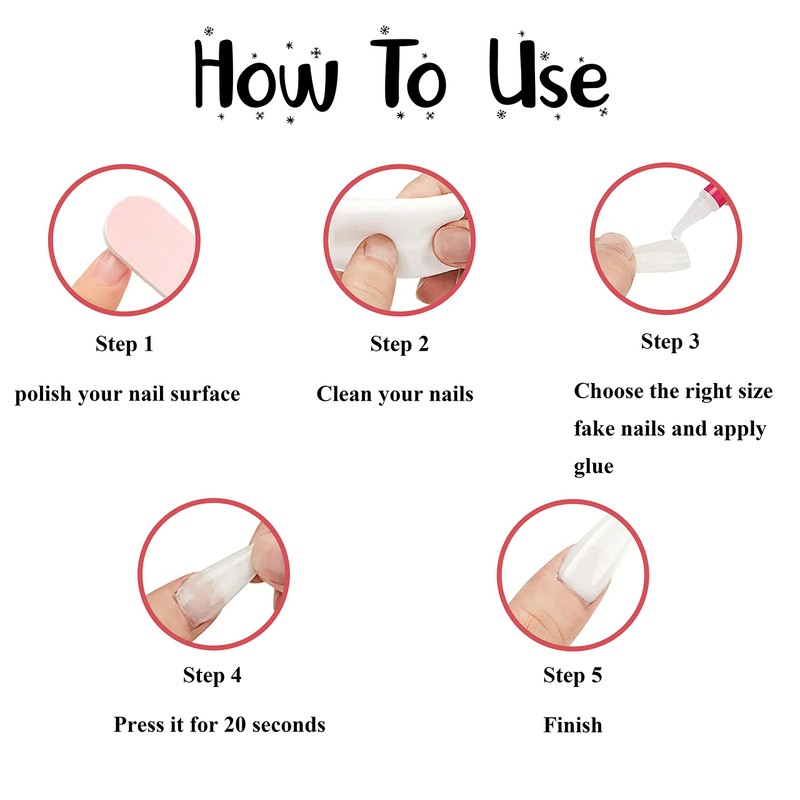 How To Use

Step 1

polish your nail surface

Step 2

Clean your nails

Step 3

Choose the right size fake nails and apply glue

Step 4

Press it for 20 seconds

Step 5

Finish