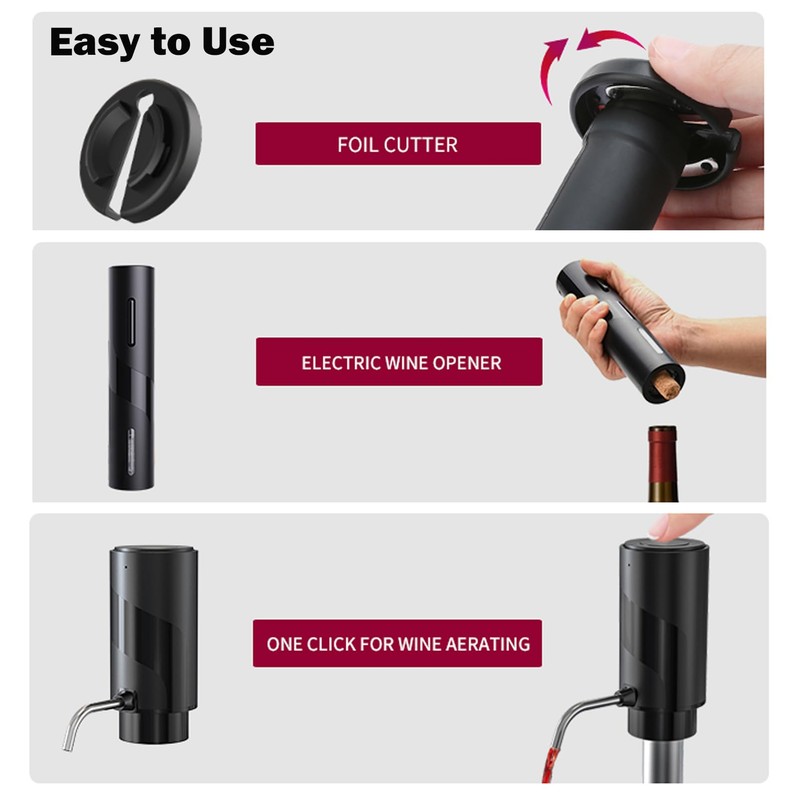 Easy to Use

FOIL CUTTER

ELECTRIC WINE OPENER

ONE CLICK FOR WINE AERATING