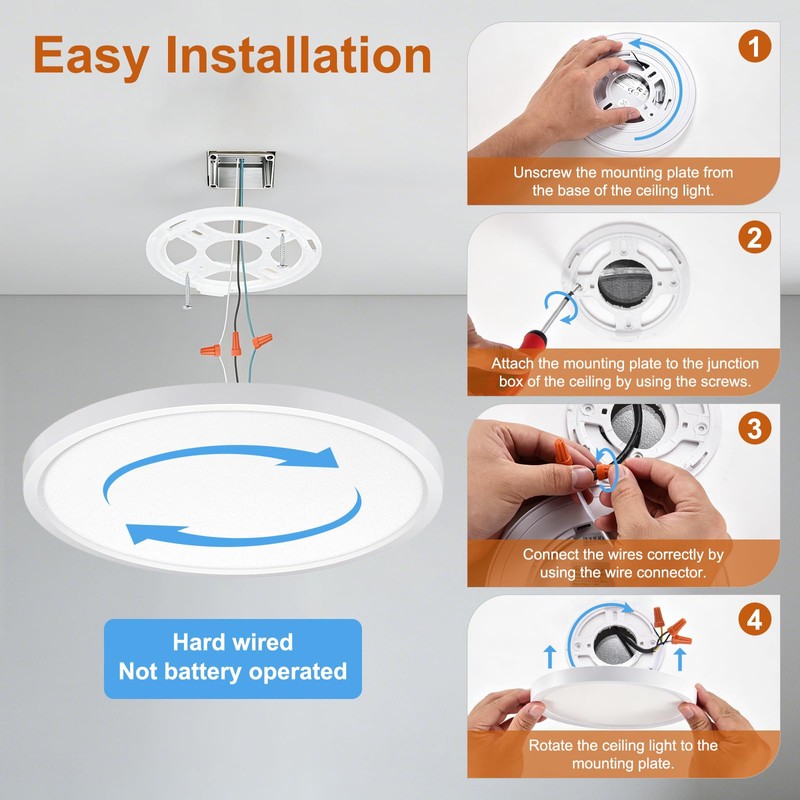 Easy Installation

Hard wired
Not battery operated

1

Unscrew the mounting plate from the base of the ceiling light.

2

Attach the mounting plate to the junction box of the ceiling by using the screws.

3

Connect the wires correctly by using the wire connector.

4

Rotate the ceiling light to the mounting plate.